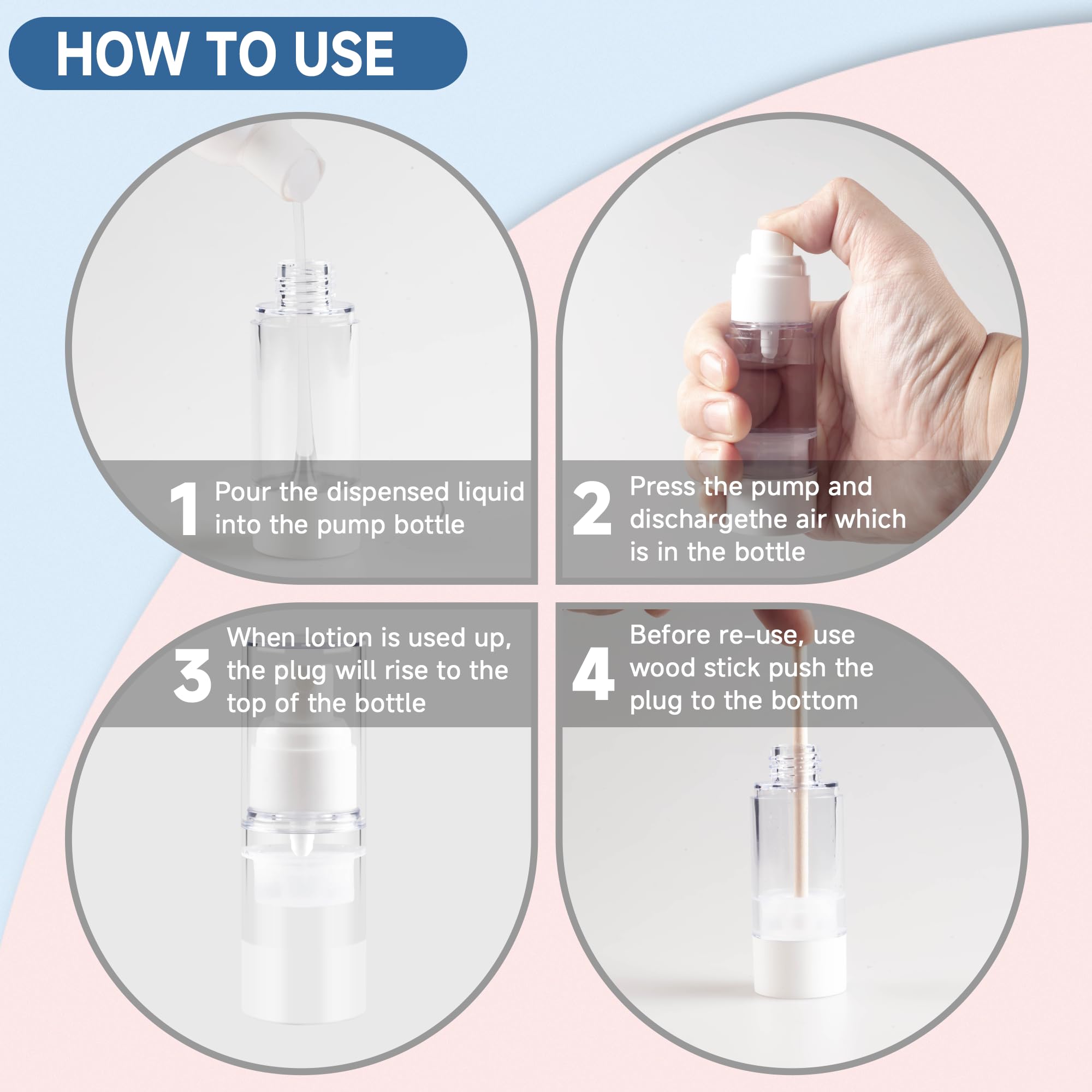 HOW TO USE

1 Pour the dispensed liquid into the pump bottle

2 Press the pump and dischargethe air which is in the bottle

3 When lotion is used up, the plug will rise to the top of the bottle

4 Before re-use, use wood stick push the plug to the bottom