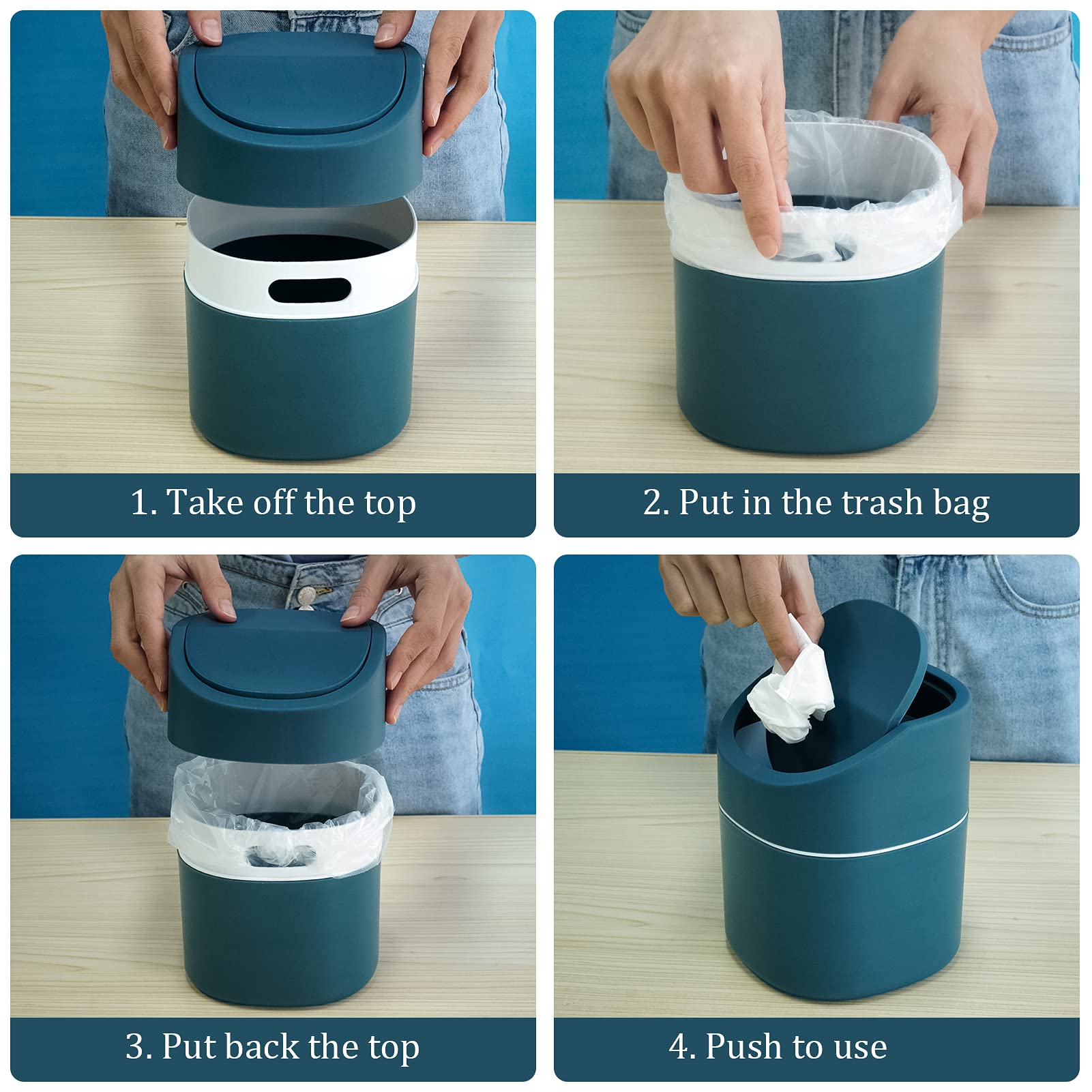 1. Take off the top

2. Put in the trash bag

3. Put back the top

4. Push to use