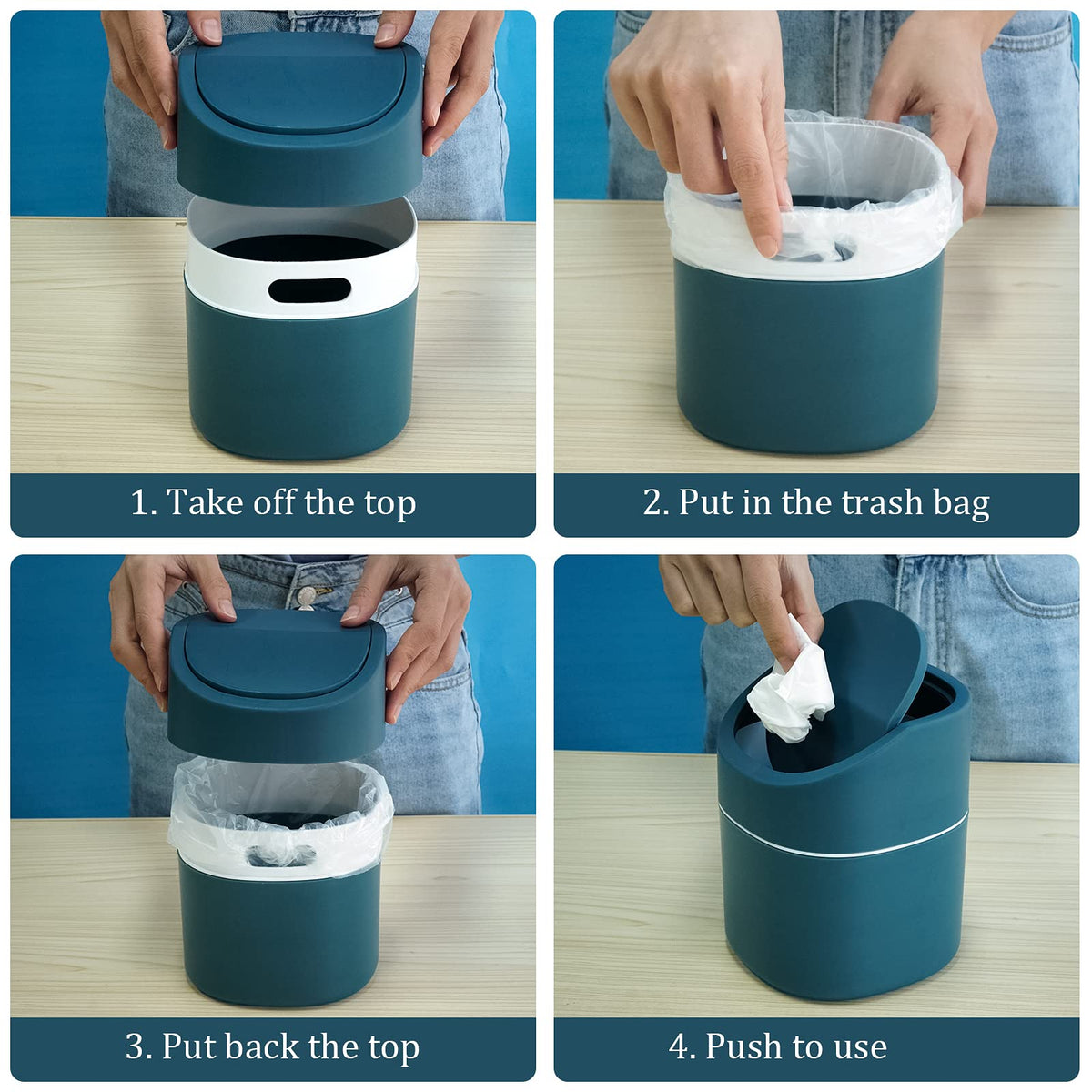 1. Take off the top

2. Put in the trash bag

3. Put back the top

4. Push to use