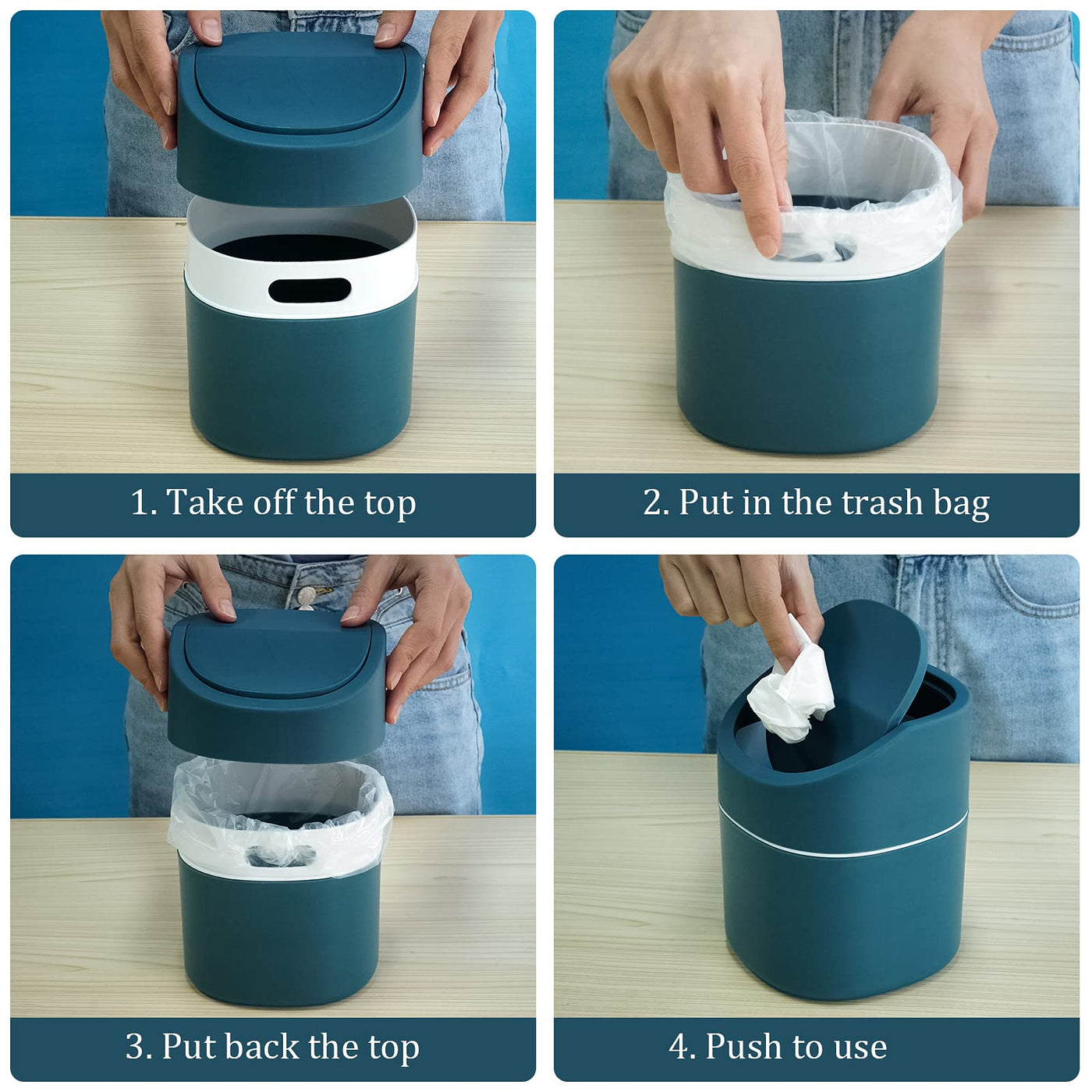 1. Take off the top

2. Put in the trash bag

3. Put back the top

4. Push to use