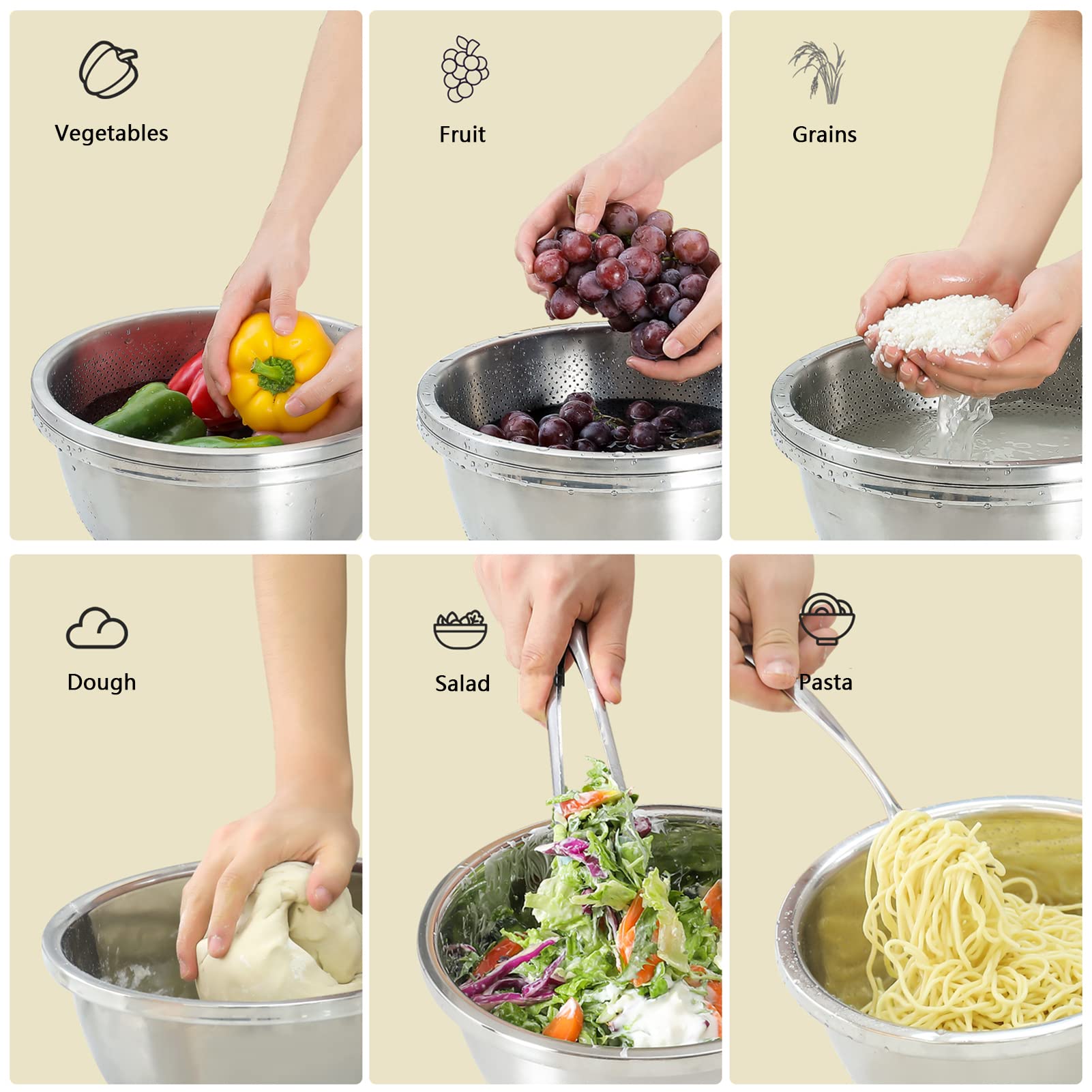 Vegetables

Fruit

Grains

Dough

Salad

Pasta