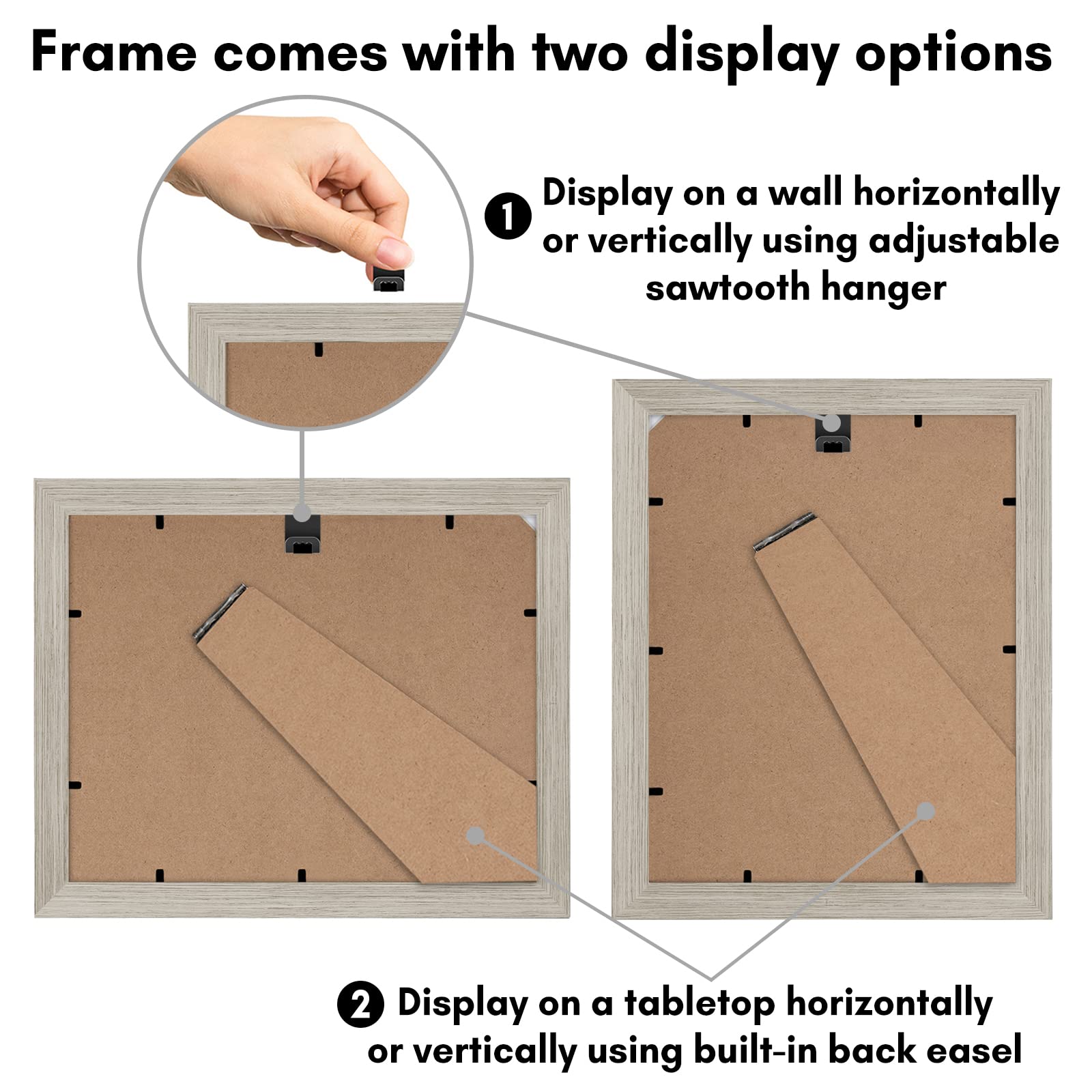 Frame comes with two display options

1 Display on a wall horizontally or vertically using adjustable sawtooth hanger

2 Display on a tabletop horizontally or vertically using built-in back easel