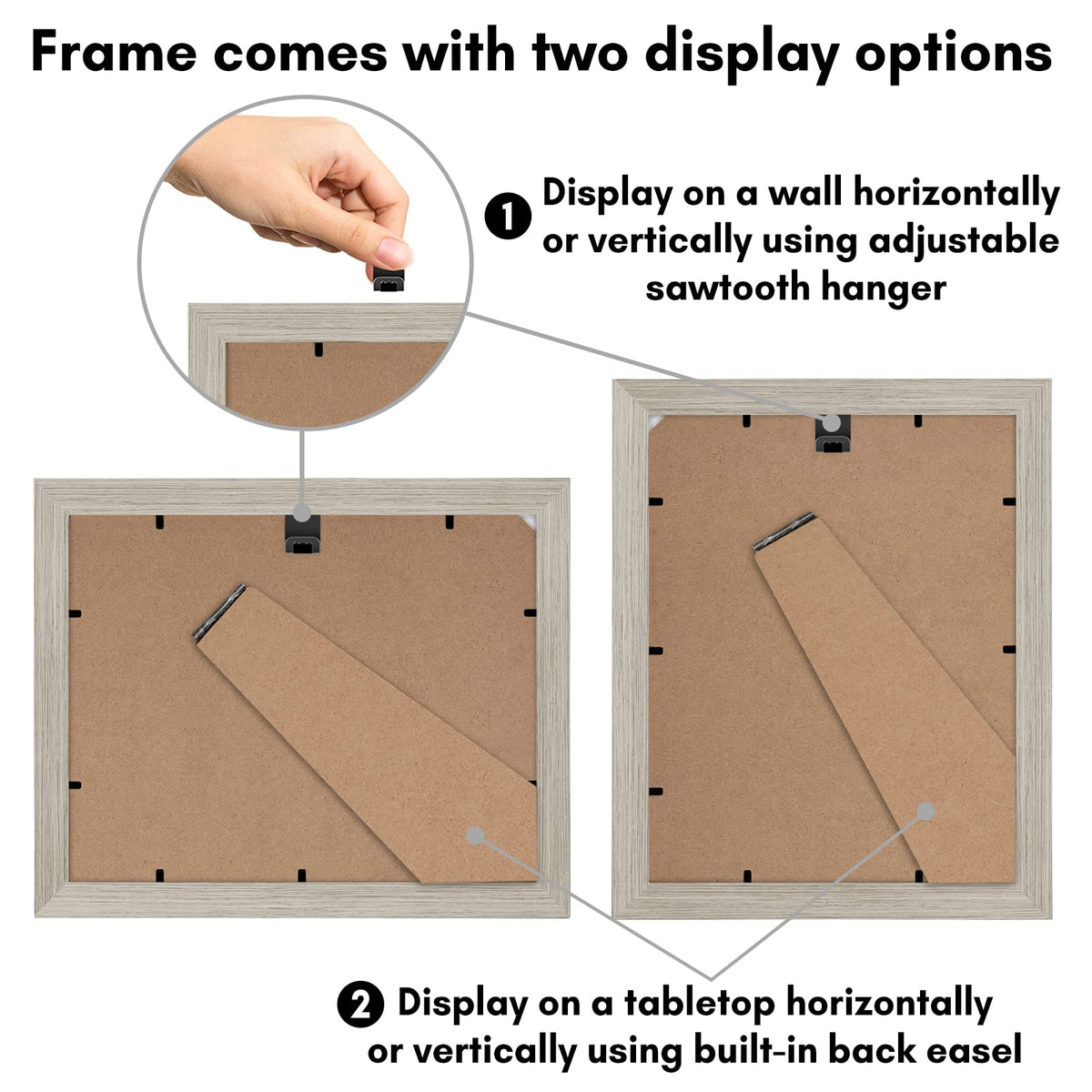 Frame comes with two display options

1 Display on a wall horizontally or vertically using adjustable sawtooth hanger

2 Display on a tabletop horizontally or vertically using built-in back easel