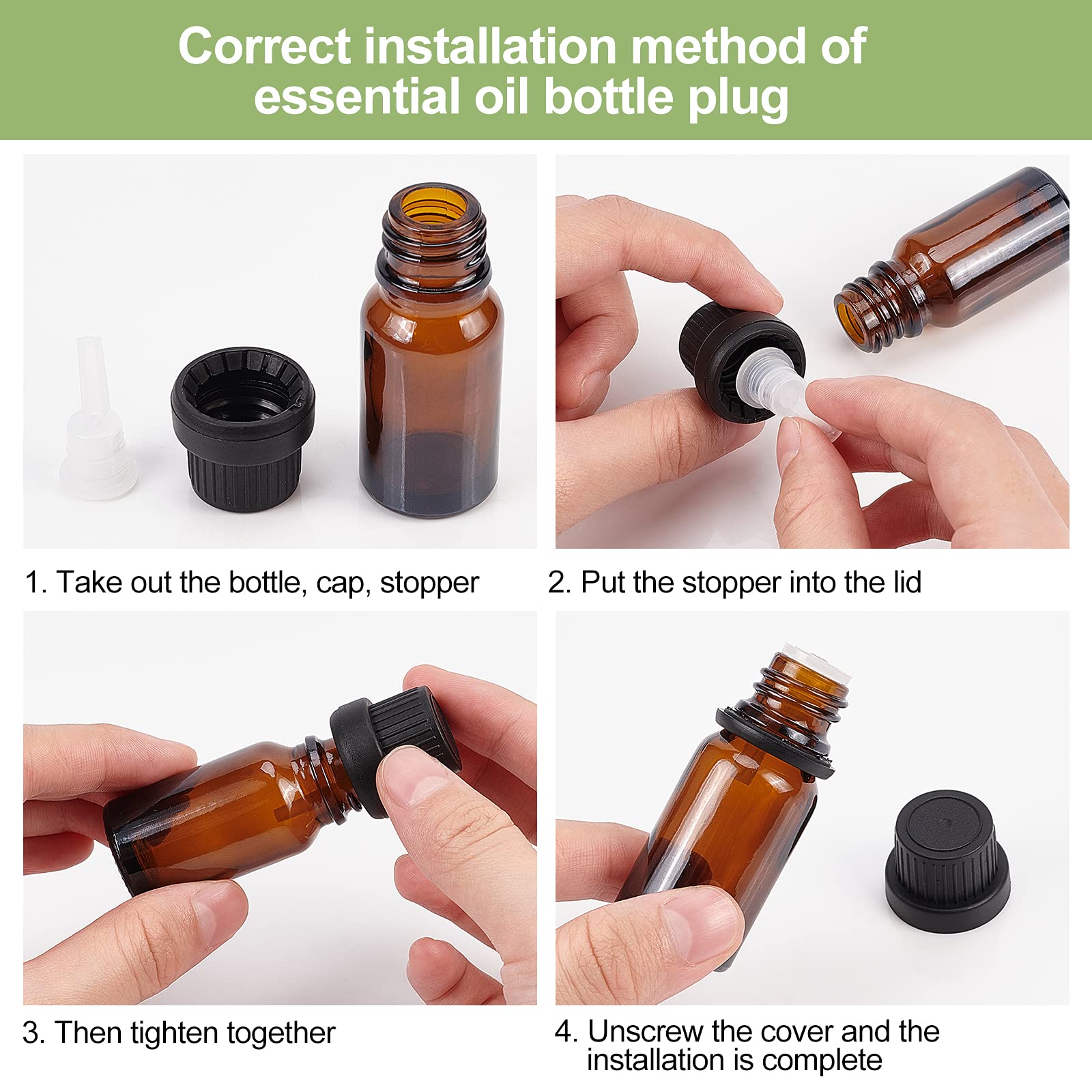 Correct installation method of essential oil bottle plug

1. Take out the bottle, cap, stopper

2. Put the stopper into the lid

3. Then tighten together

4. Unscrew the cover and the installation is complete