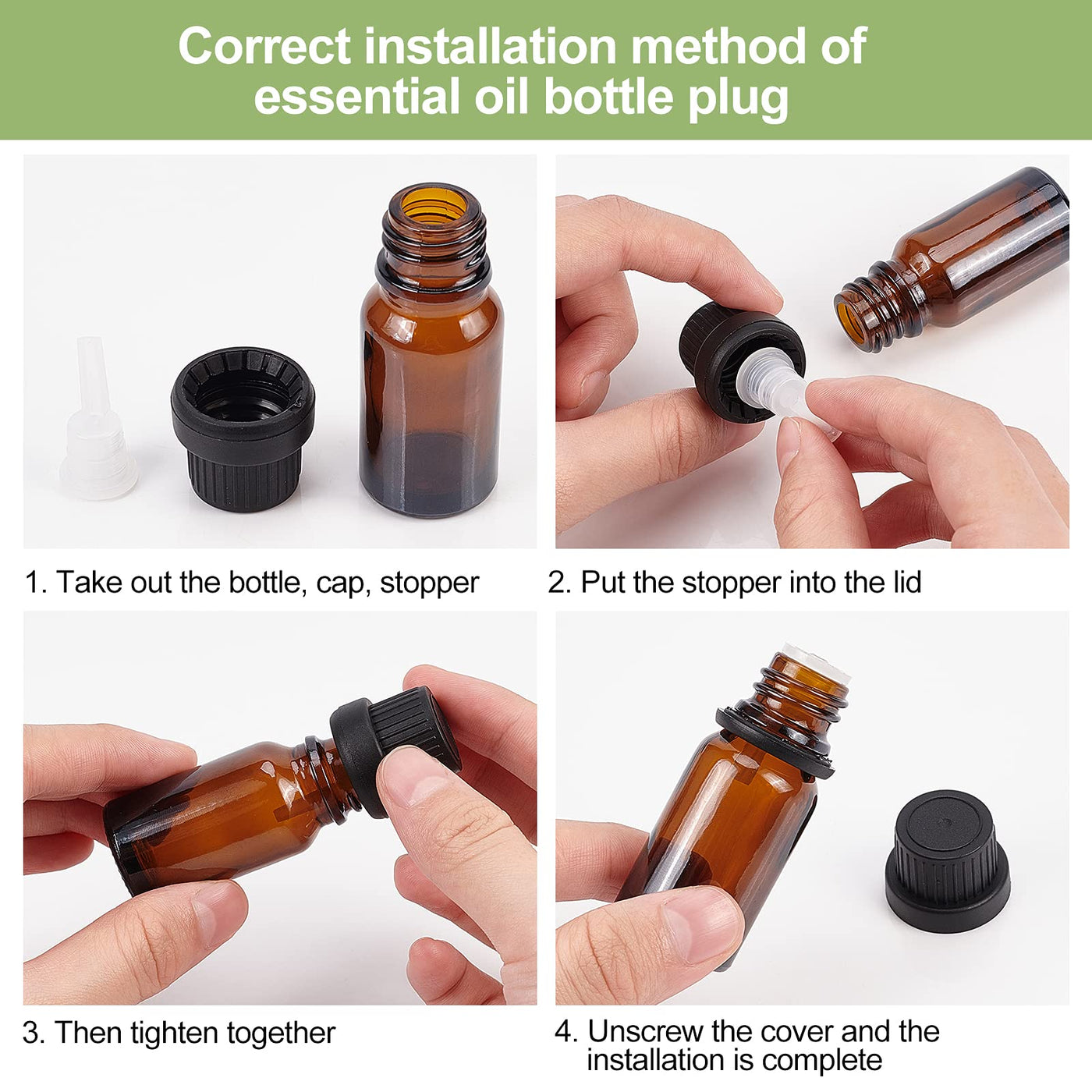 Correct installation method of essential oil bottle plug

1. Take out the bottle, cap, stopper

2. Put the stopper into the lid

3. Then tighten together

4. Unscrew the cover and the installation is complete