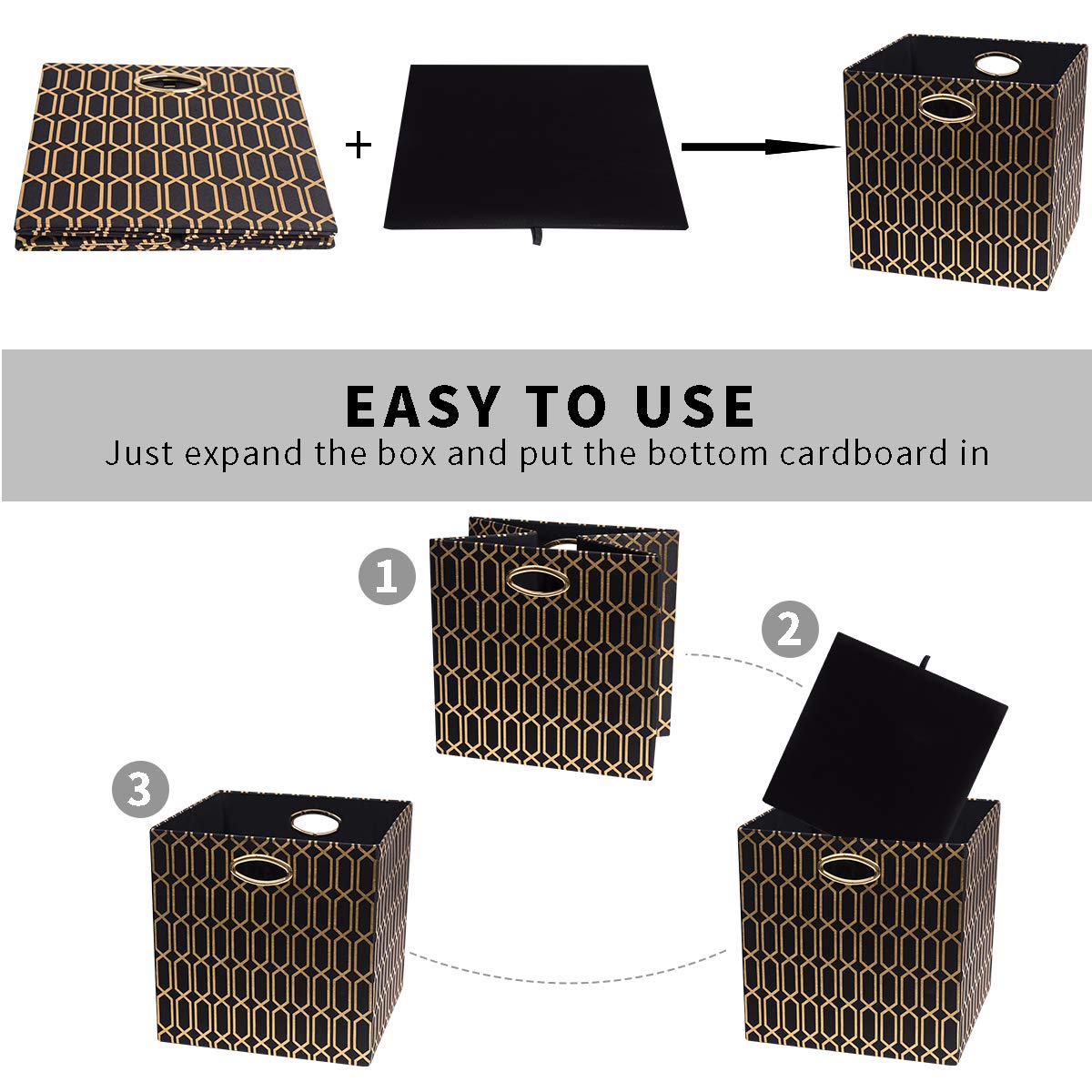 +

EASY TO USE
Just expand the box and put the bottom cardboard in

1

2

3