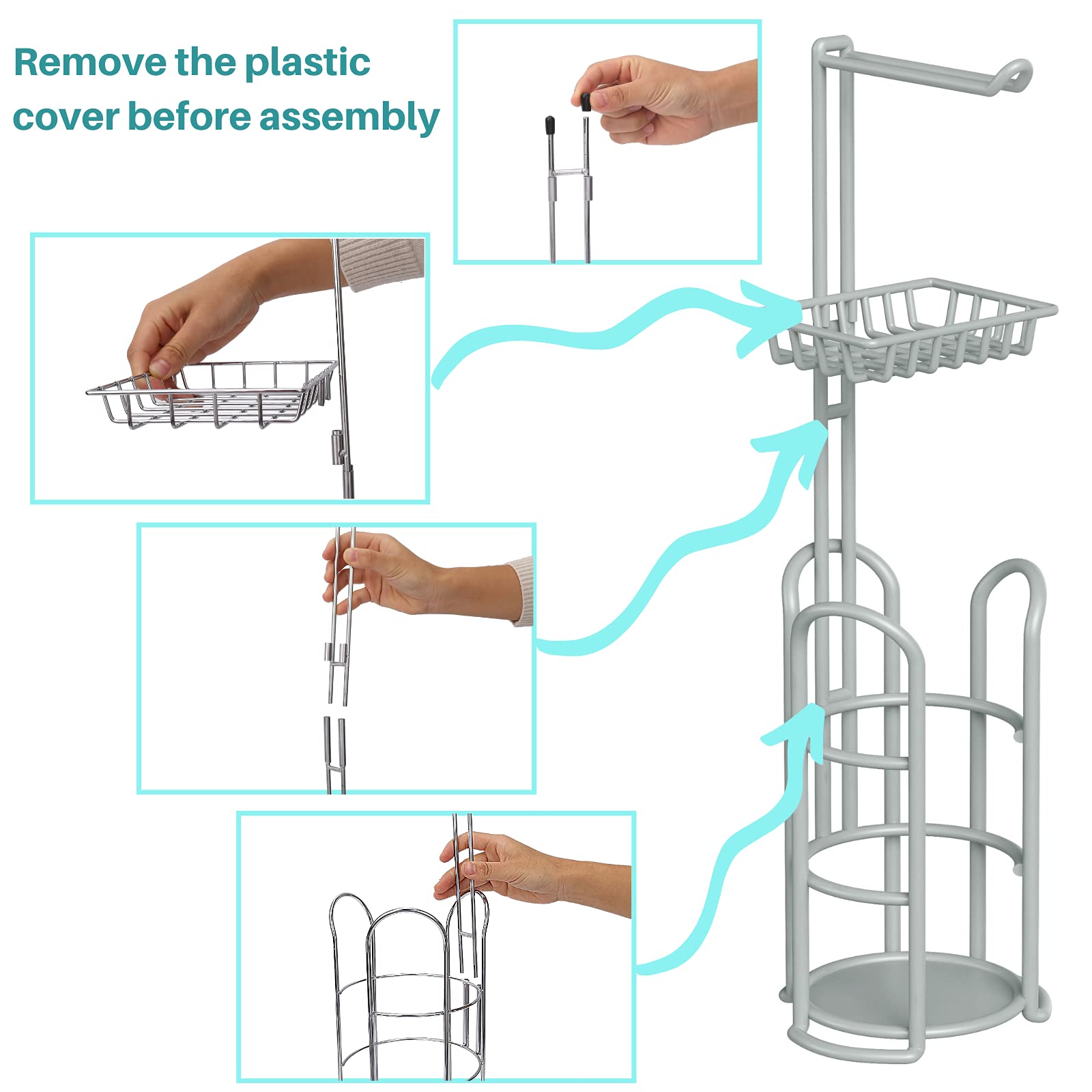 Remove the plastic cover before assembly