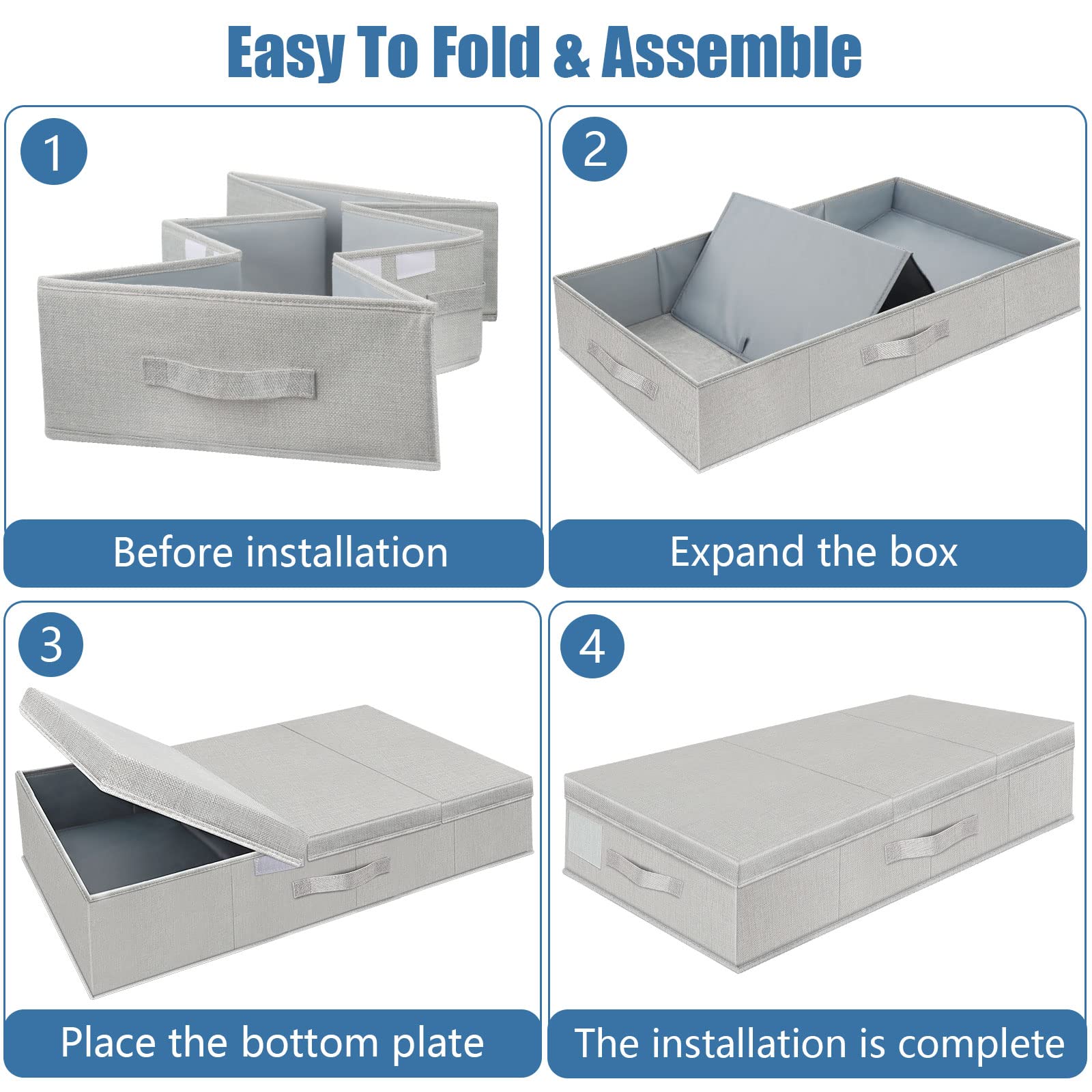 Easy To Fold & Assemble

1

Before installation

2

Expand the box

3

Place the bottom plate

4

The installation is complete