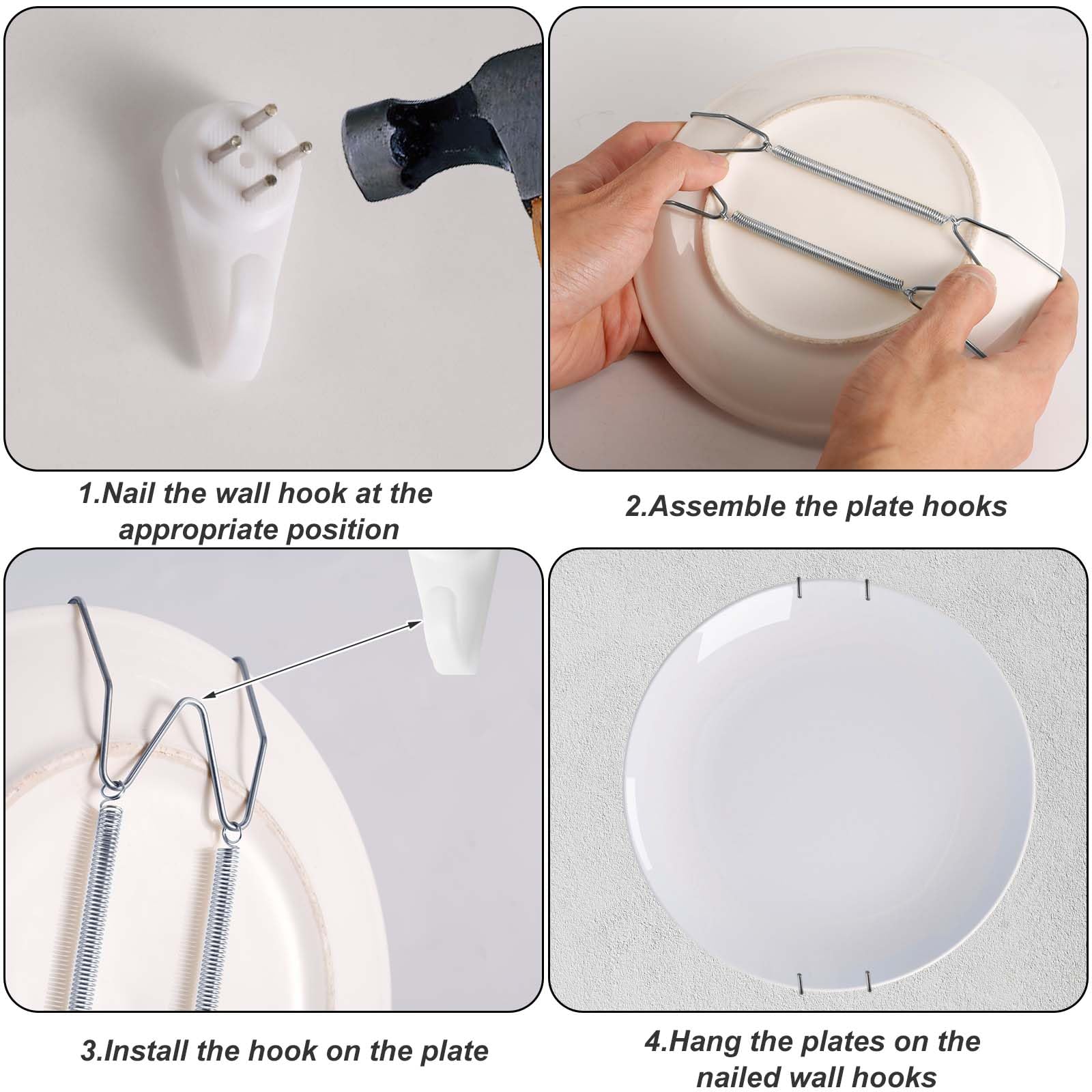 1.Nail the wall hook at the appropriate position

2.Assemble the plate hooks

3.Install the hook on the plate

4.Hang the plates on the nailed wall hooks