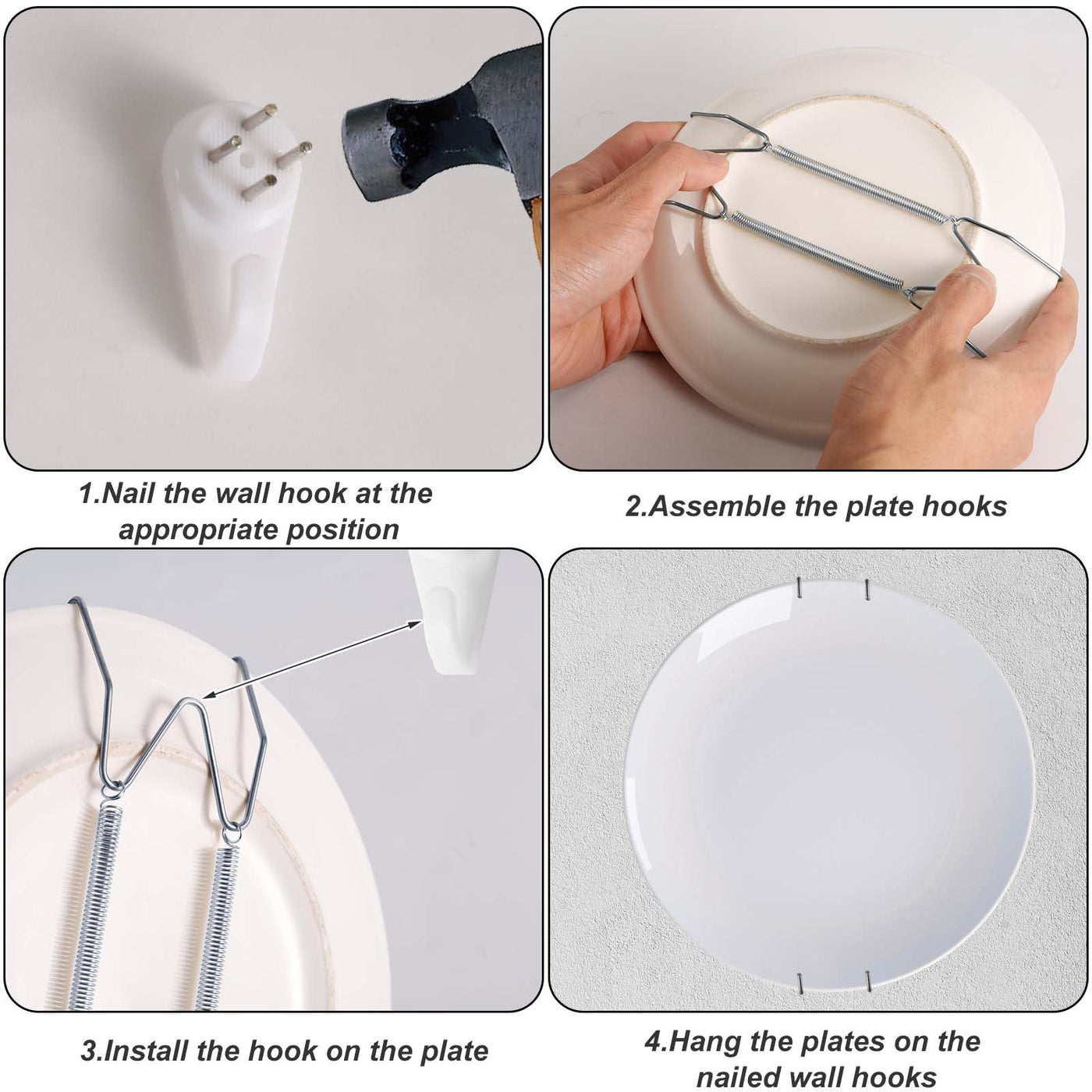 1.Nail the wall hook at the appropriate position

2.Assemble the plate hooks

3.Install the hook on the plate

4.Hang the plates on the nailed wall hooks