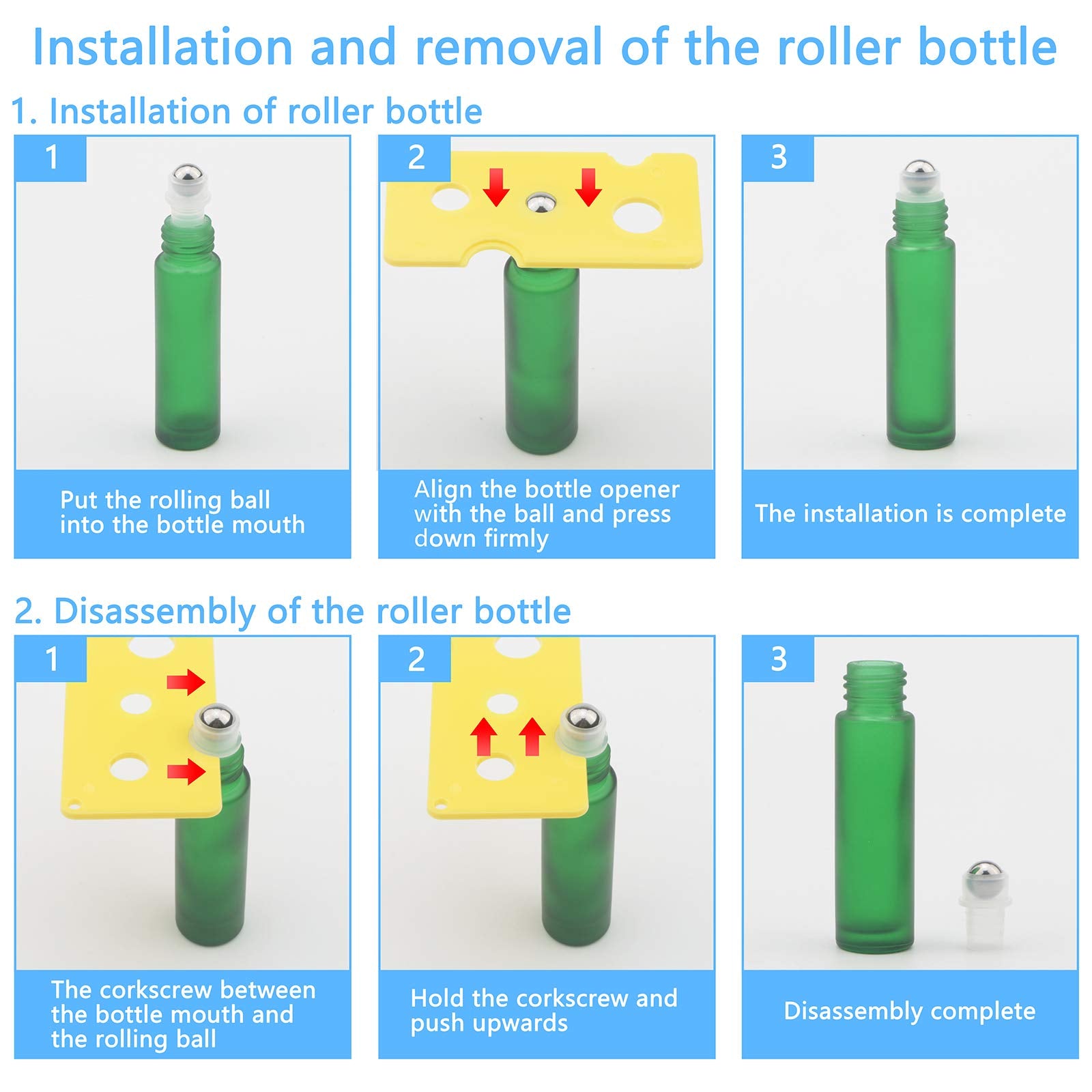 Installation and removal of the roller bottle

1. Installation of roller bottle

1

Put the rolling ball into the bottle mouth

2

Align the bottle opener with the ball and press down firmly

3

The installation is complete

2. Disassembly of the roller bottle

1

The corkscrew between the bottle mouth and the rolling ball

2

Hold the corkscrew and push upwards

3

Disassembly complete