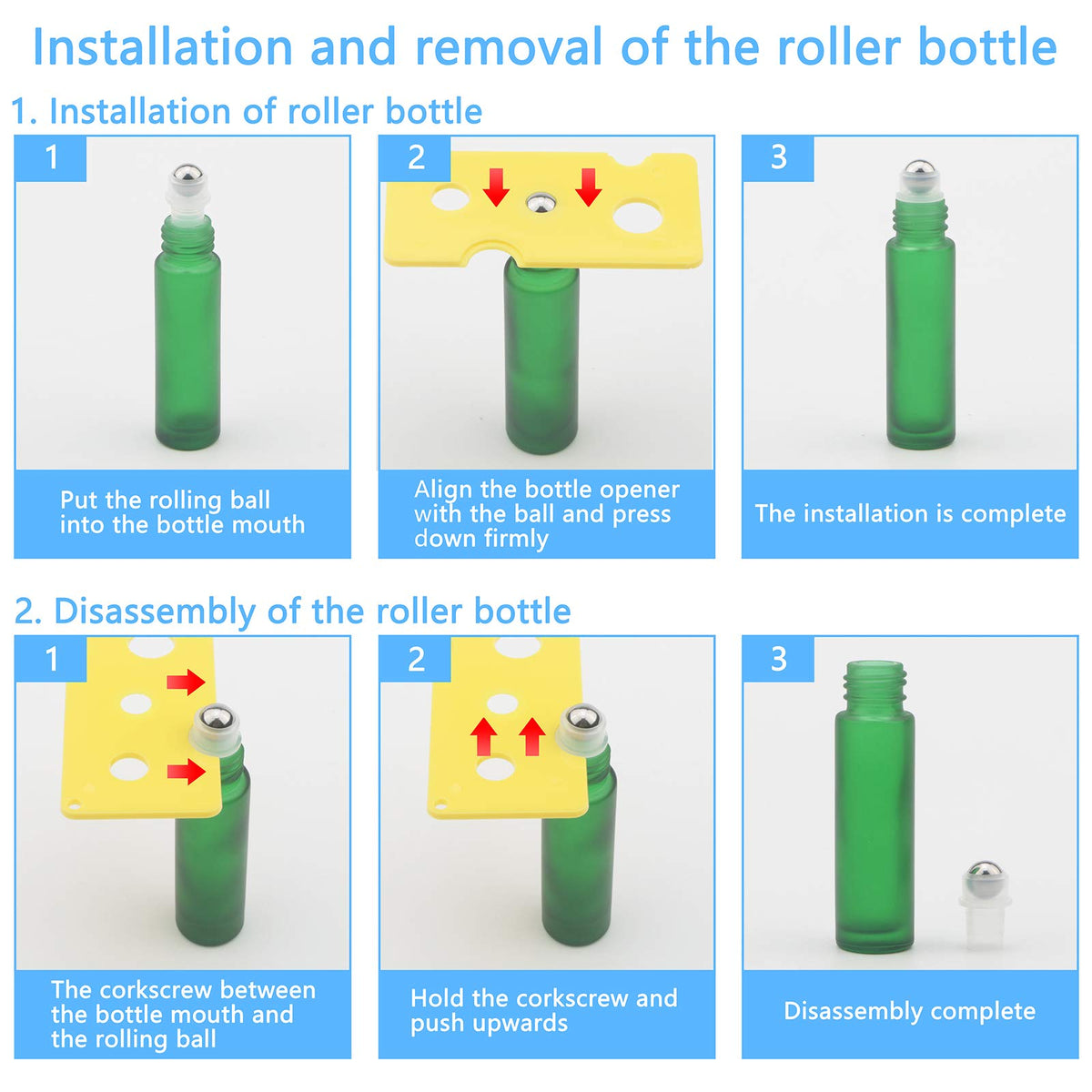 Installation and removal of the roller bottle

1. Installation of roller bottle

1

Put the rolling ball into the bottle mouth

2

Align the bottle opener with the ball and press down firmly

3

The installation is complete

2. Disassembly of the roller bottle

1

The corkscrew between the bottle mouth and the rolling ball

2

Hold the corkscrew and push upwards

3

Disassembly complete