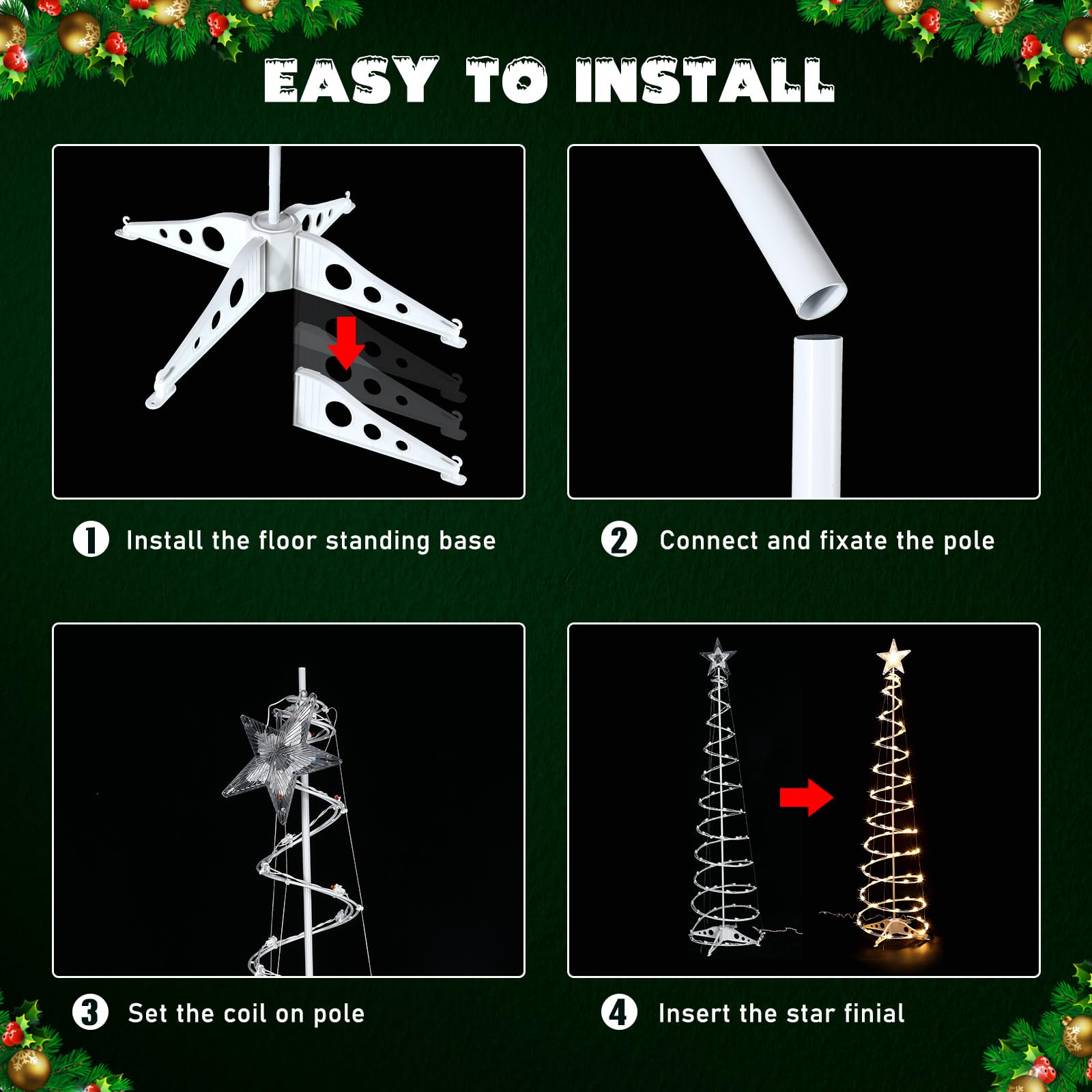 EASY TO INSTALL

1 Install the floor standing base

2 Connect and fixate the pole

3 Set the coil on pole

4 Insert the star finial