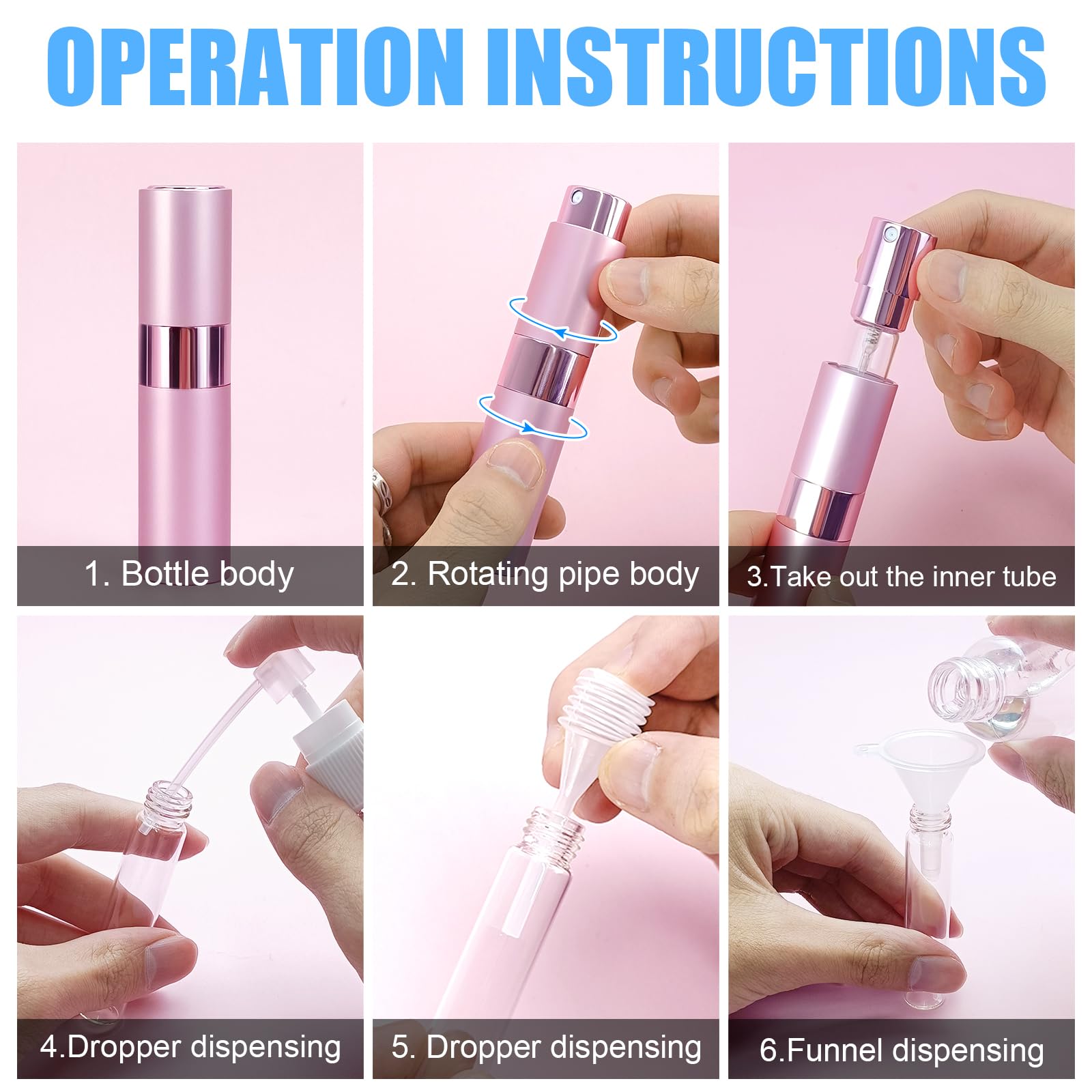 OPERATION INSTRUCTIONS

1. Bottle body

2. Rotating pipe body

3.Take out the inner tube

4.Dropper dispensing

5. Dropper dispensing

6.Funnel dispensing