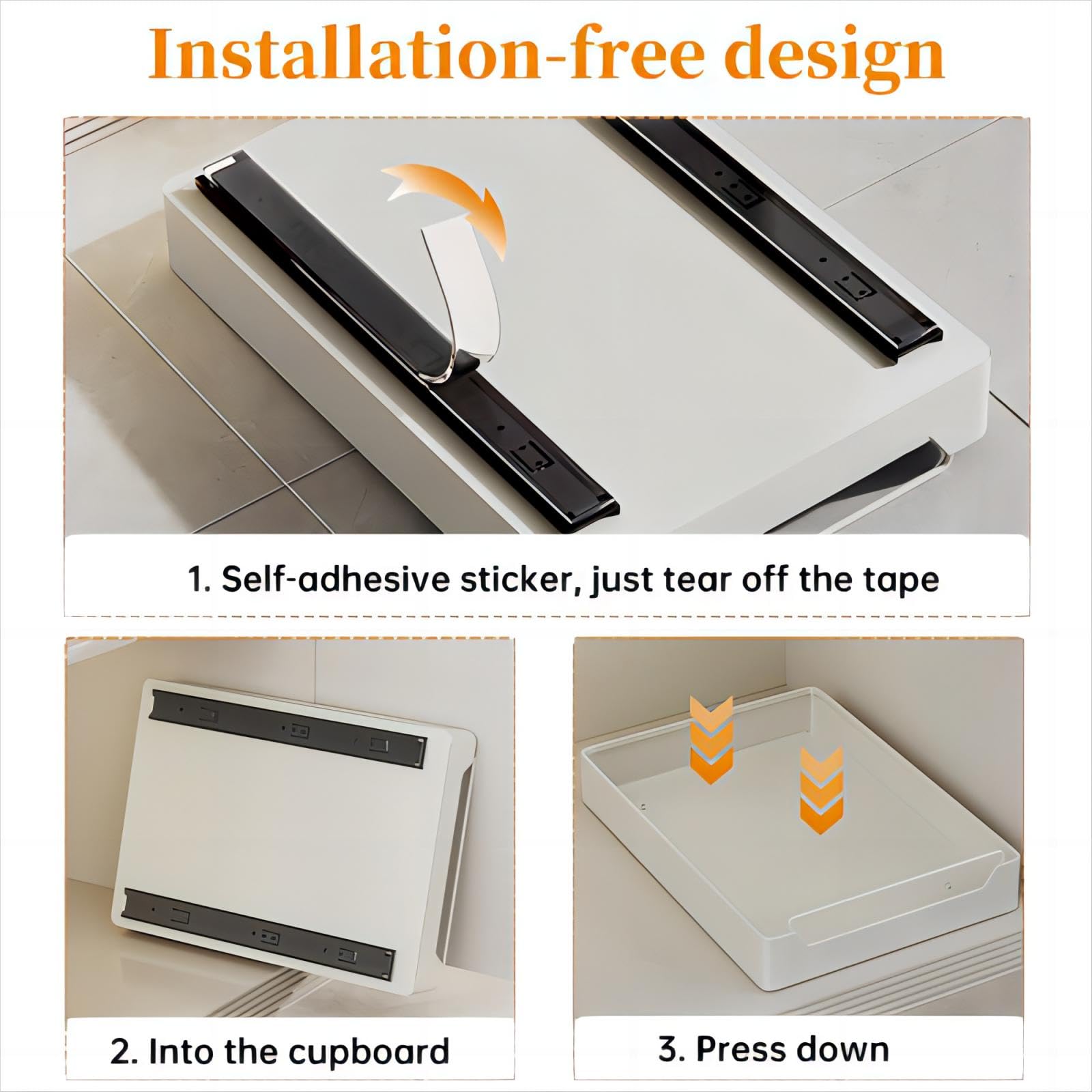 Installation-free design

1. Self-adhesive sticker, just tear off the tape

2. Into the cupboard

3. Press down