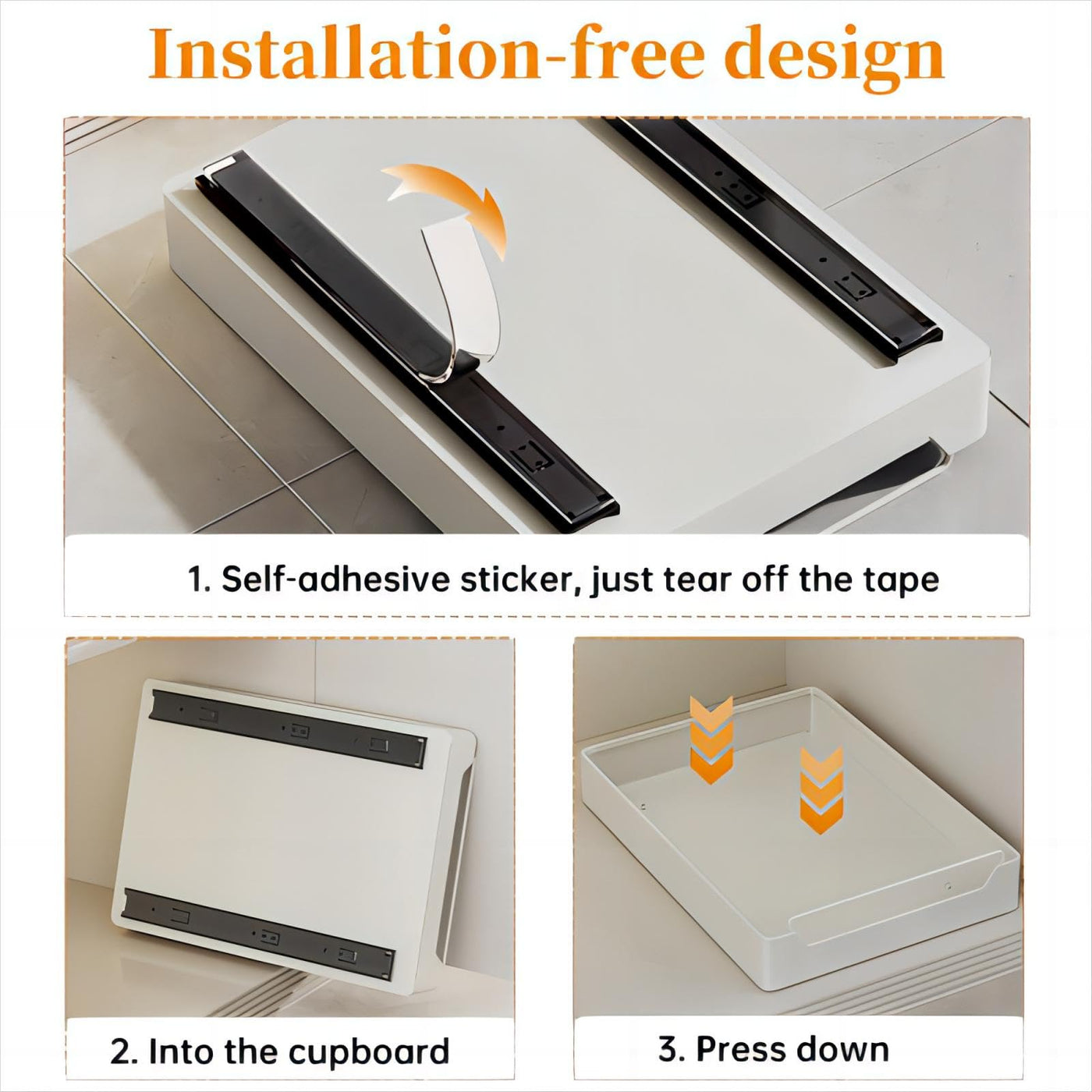 Installation-free design

1. Self-adhesive sticker, just tear off the tape

2. Into the cupboard

3. Press down