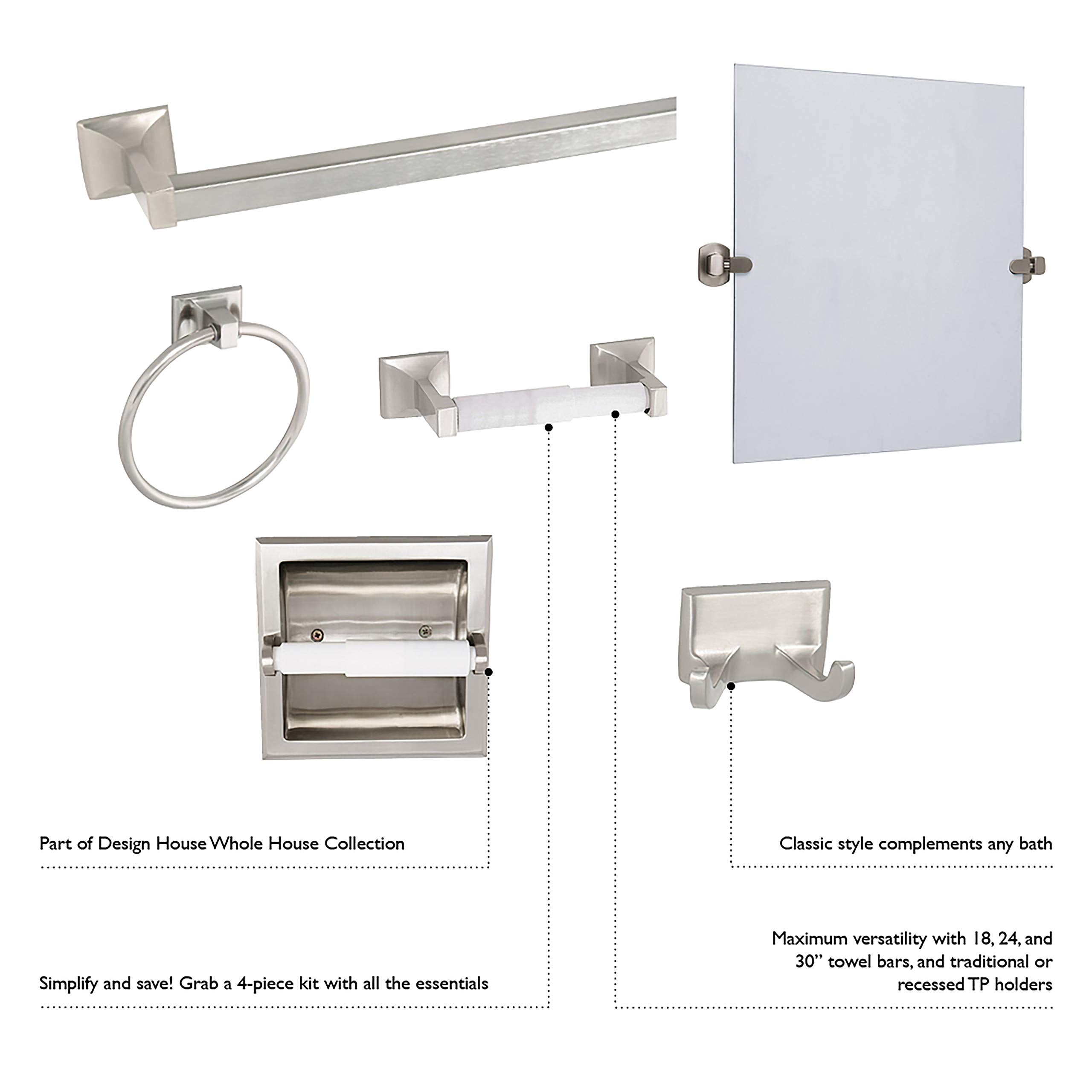 Part of Design House Whole House Collection

Classic style complements any bath

Simplify and save! Grab a 4-piece kit with all the essentials

Maximum versatility with 18, 24, and 30" towel bars, and traditional or recessed TP holders