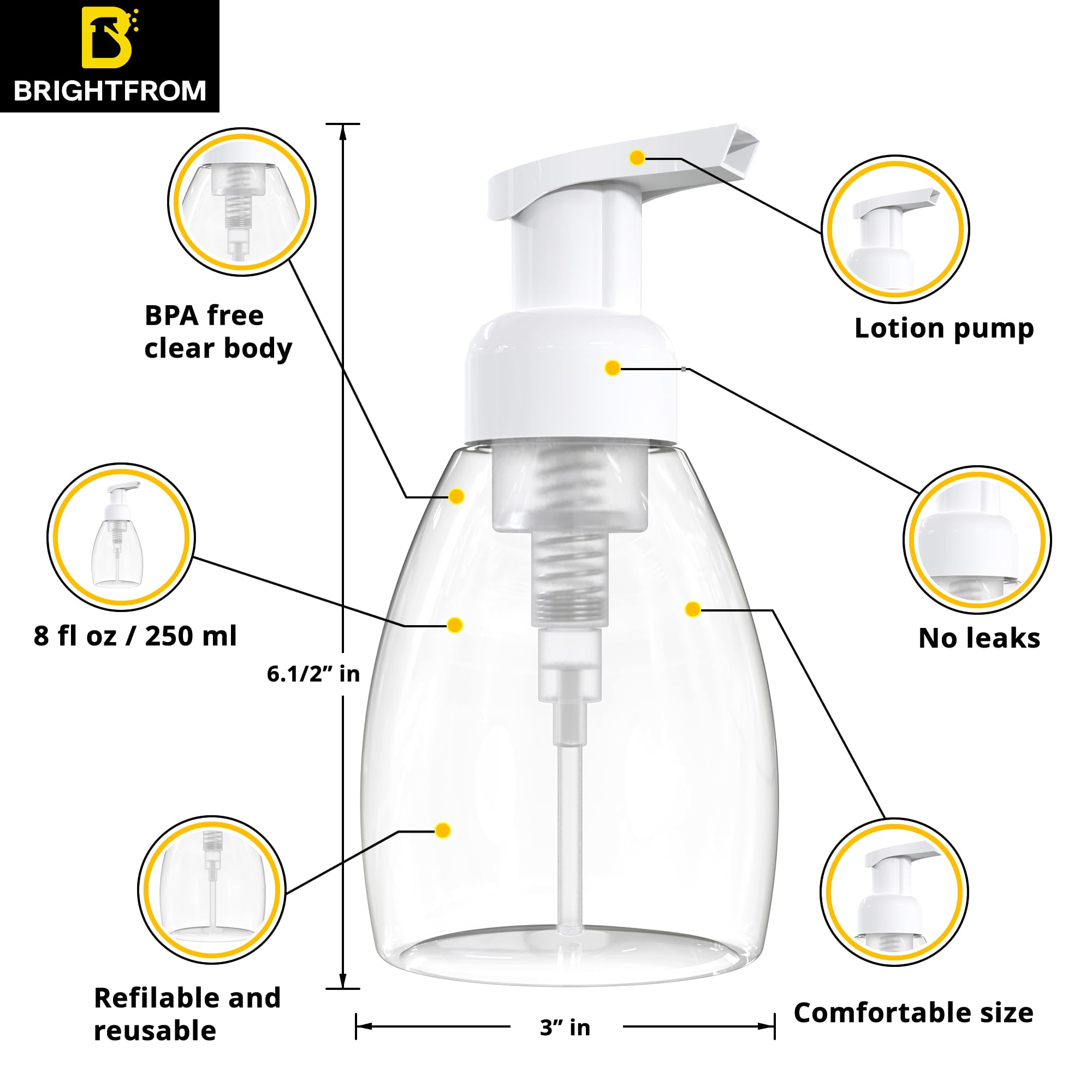 BRIGHTFROM

BPA free clear body

Lotion pump

8 fl oz / 250 ml

6.1/2” in

No leaks

Refilable and reusable

3” in

Comfortable size