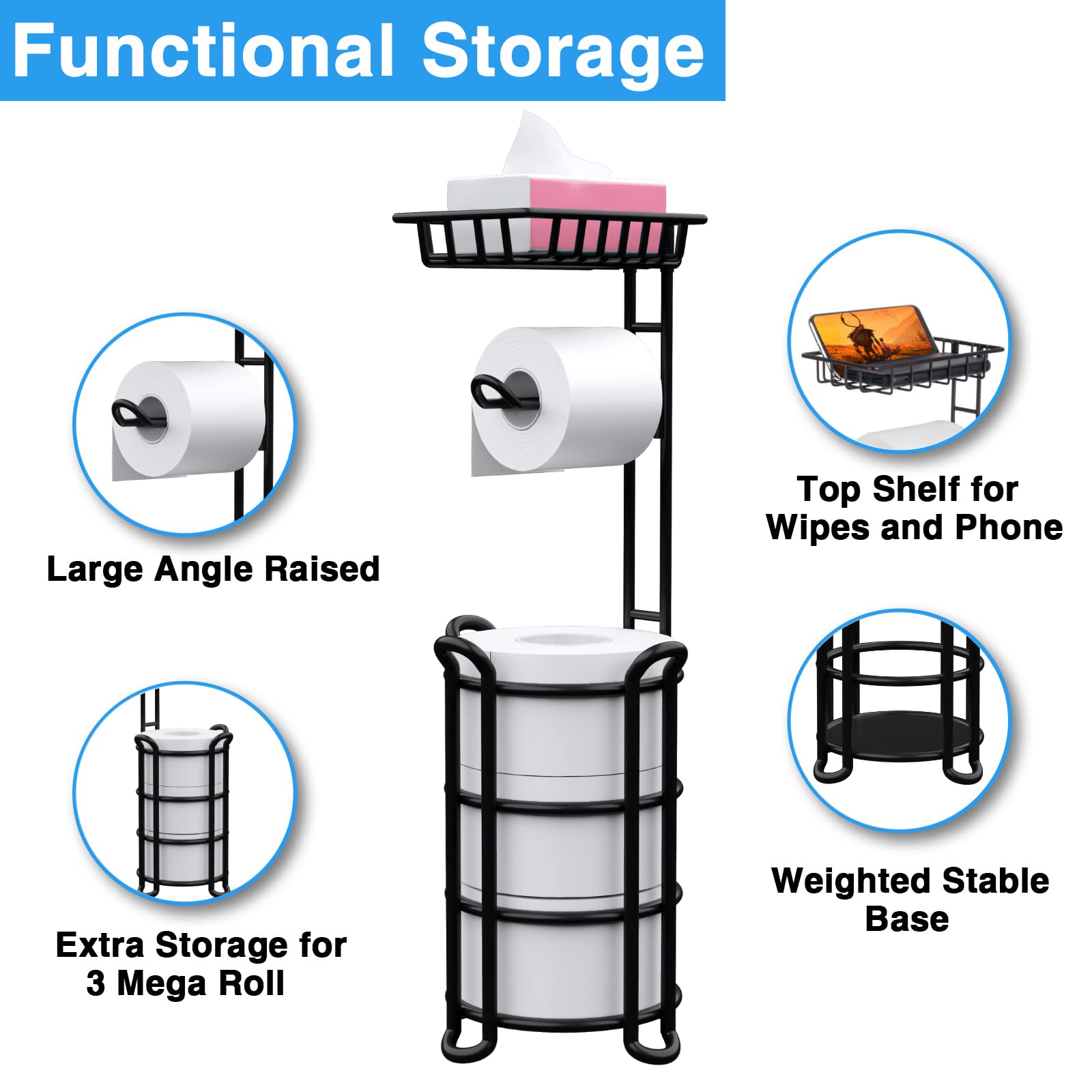 Functional Storage

Large Angle Raised

Extra Storage for 3 Mega Roll

Top Shelf for Wipes and Phone

Weighted Stable Base