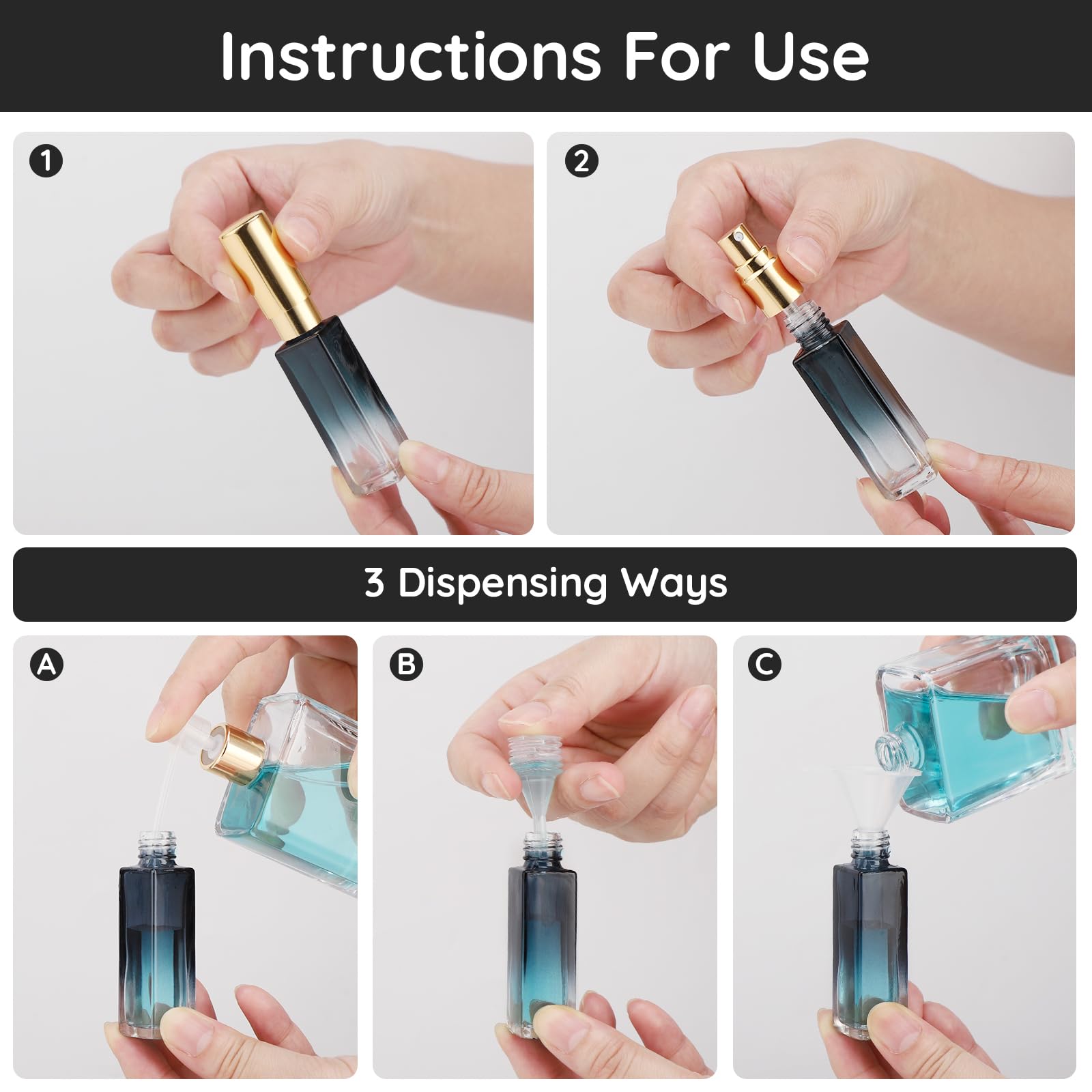 Instructions For Use

1

2

3 Dispensing Ways

A

B

C