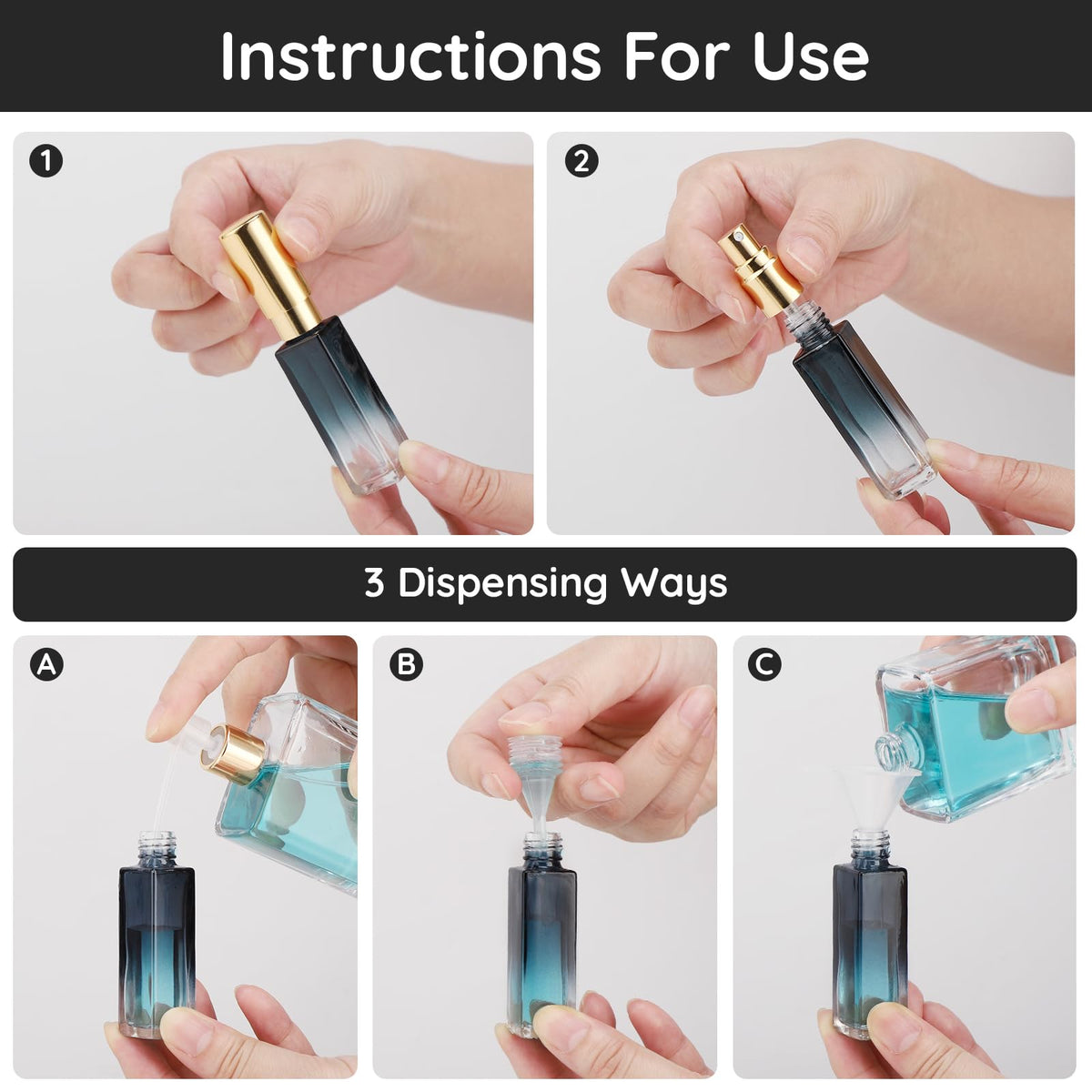 Instructions For Use

1

2

3 Dispensing Ways

A

B

C