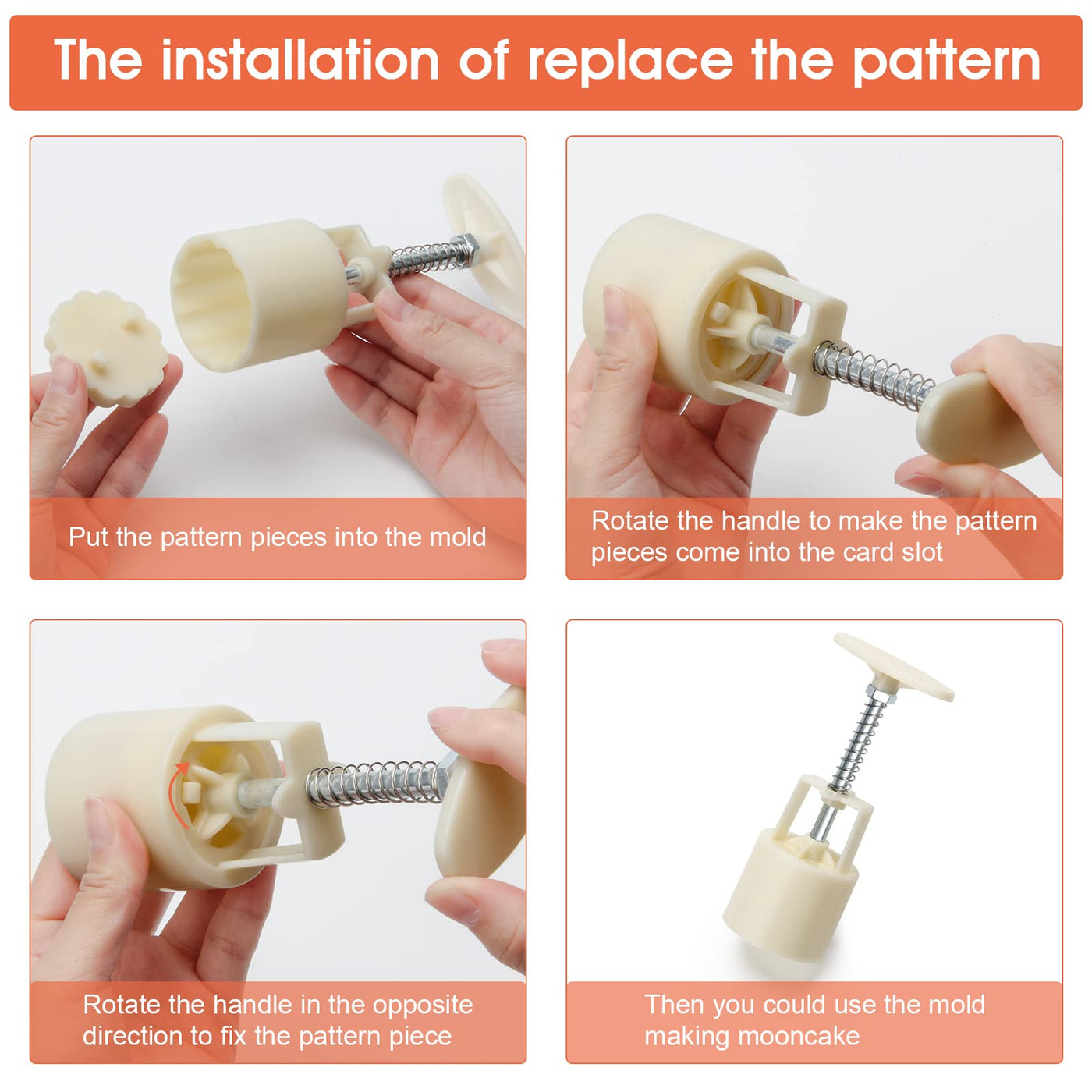 The installation of replace the pattern

Put the pattern pieces into the mold

Rotate the handle to make the pattern pieces come into the card slot

Rotate the handle in the opposite direction to fix the pattern piece

Then you could use the mold making mooncake