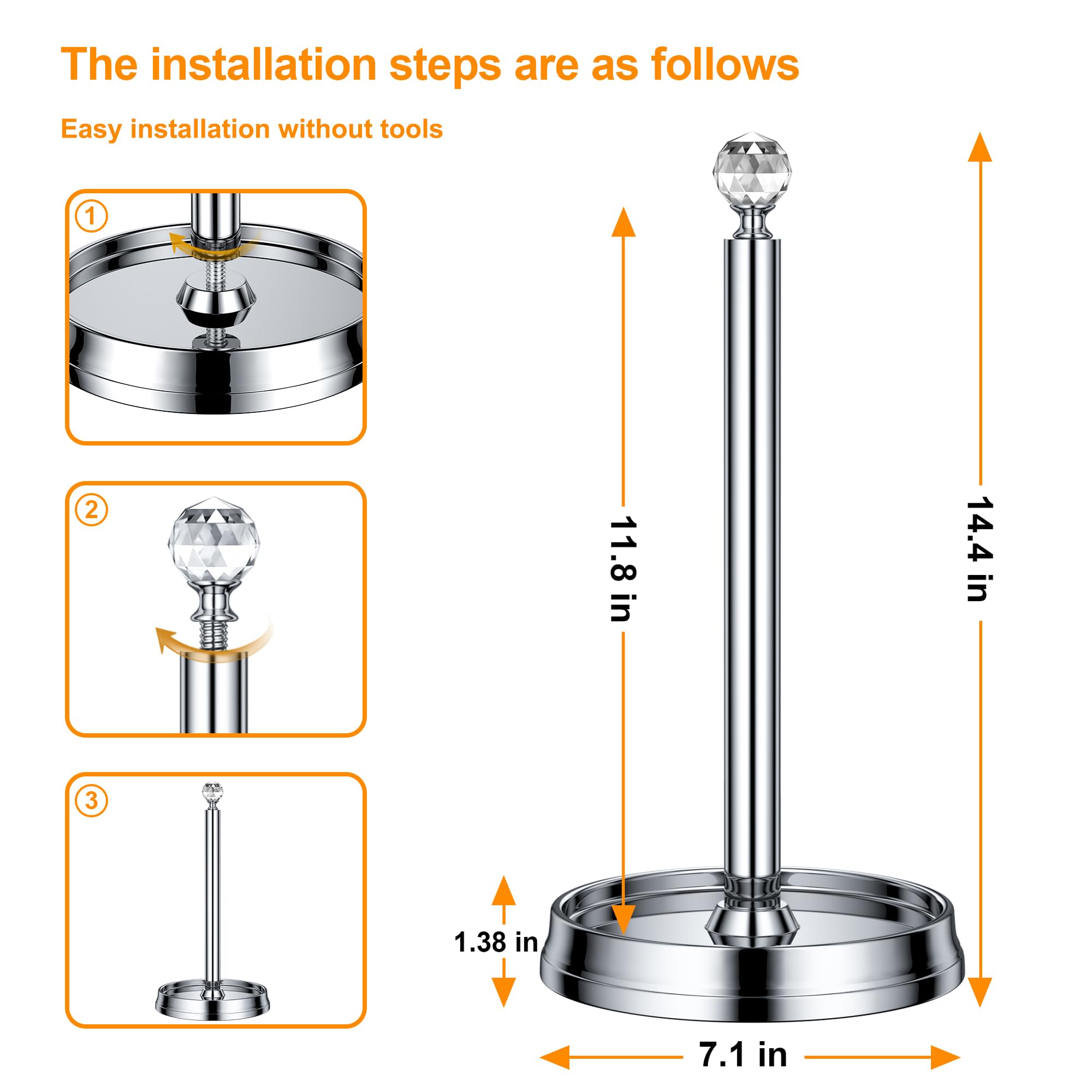 The installation steps are as follows

Easy installation without tools

1

2

3

11.8 in

14.4 in

1.38 in

7.1 in