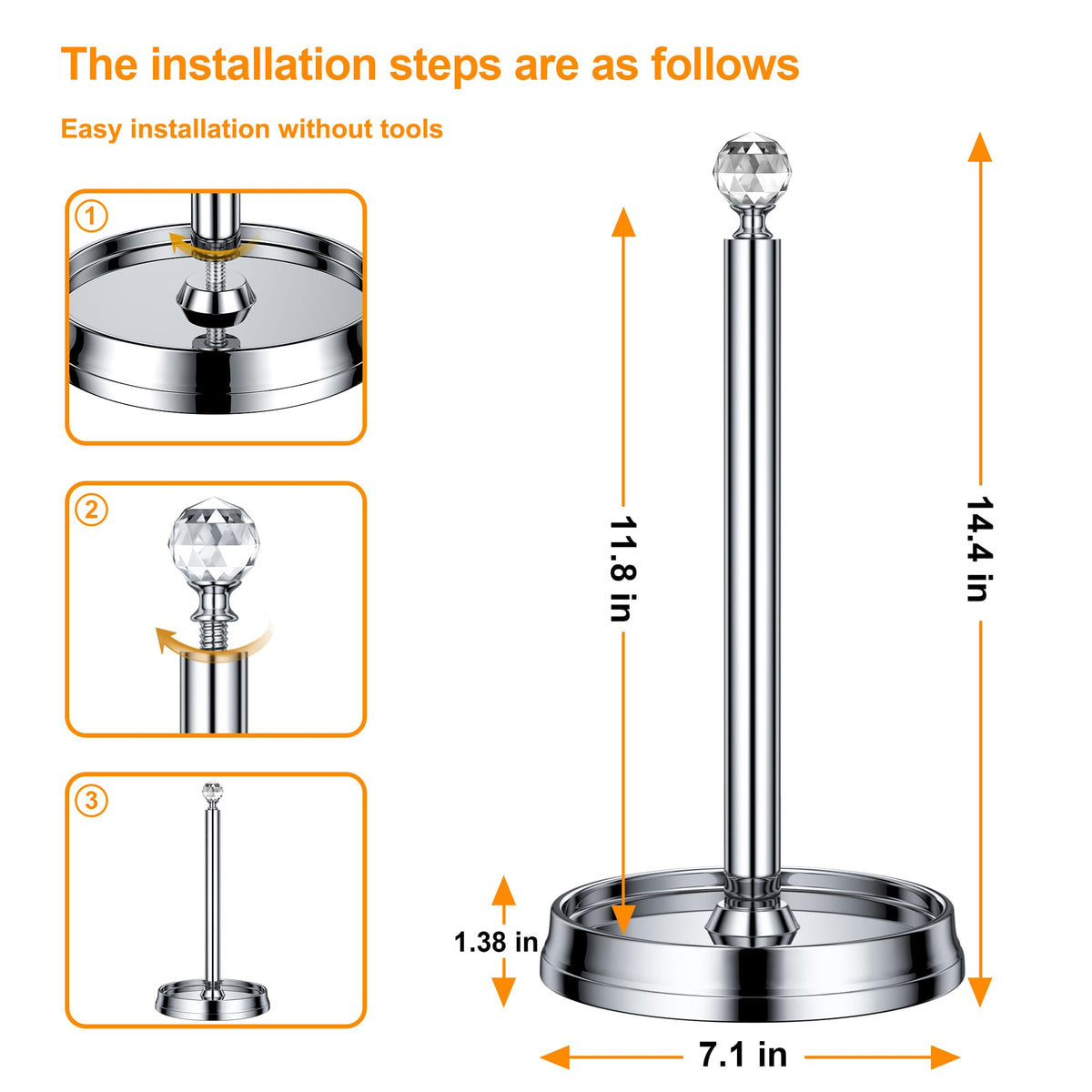 The installation steps are as follows

Easy installation without tools

1

2

3

11.8 in

14.4 in

1.38 in

7.1 in