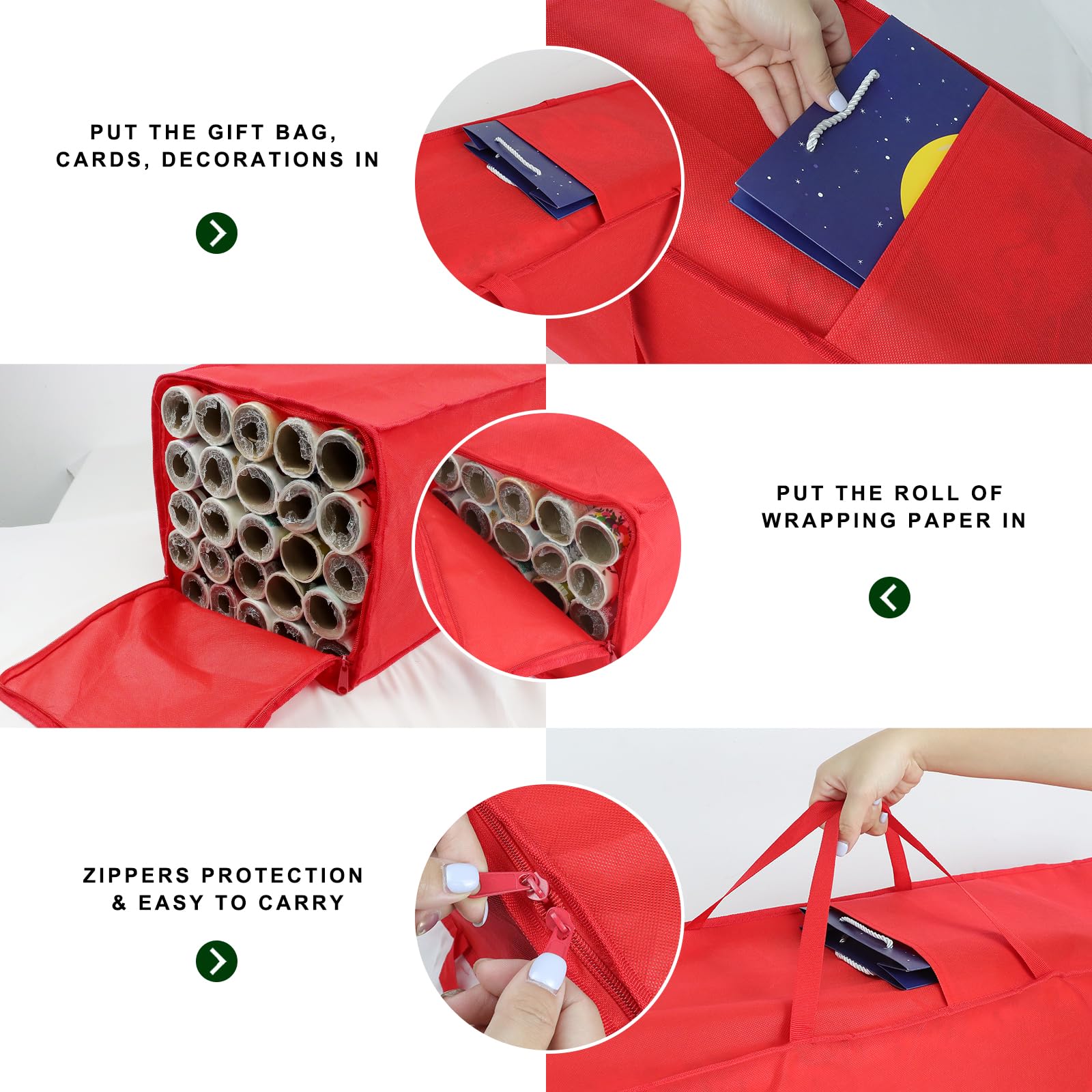 PUT THE GIFT BAG, CARDS, DECORATIONS IN

PUT THE ROLL OF WRAPPING PAPER IN

ZIPPERS PROTECTION & EASY TO CARRY