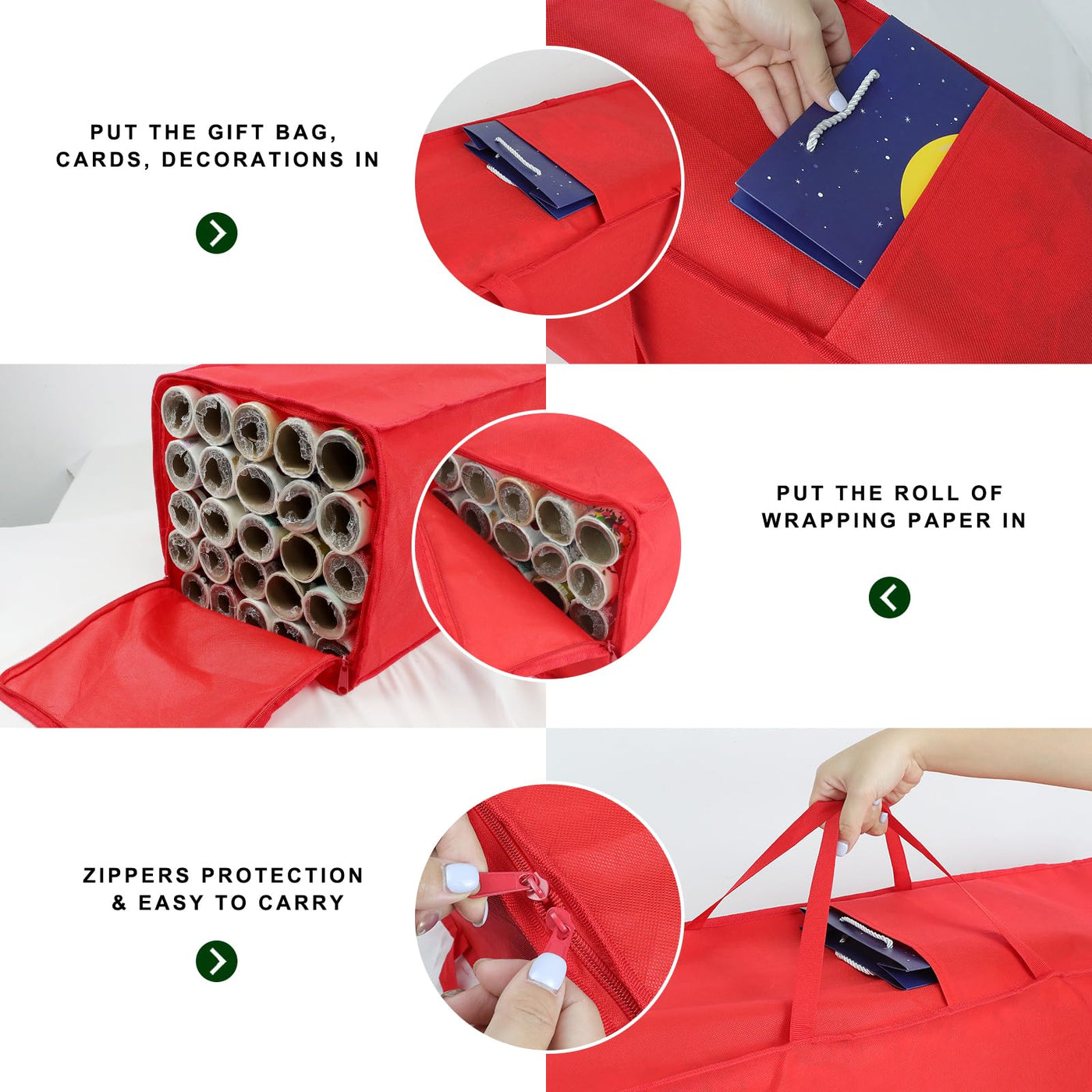 PUT THE GIFT BAG, CARDS, DECORATIONS IN

PUT THE ROLL OF WRAPPING PAPER IN

ZIPPERS PROTECTION & EASY TO CARRY