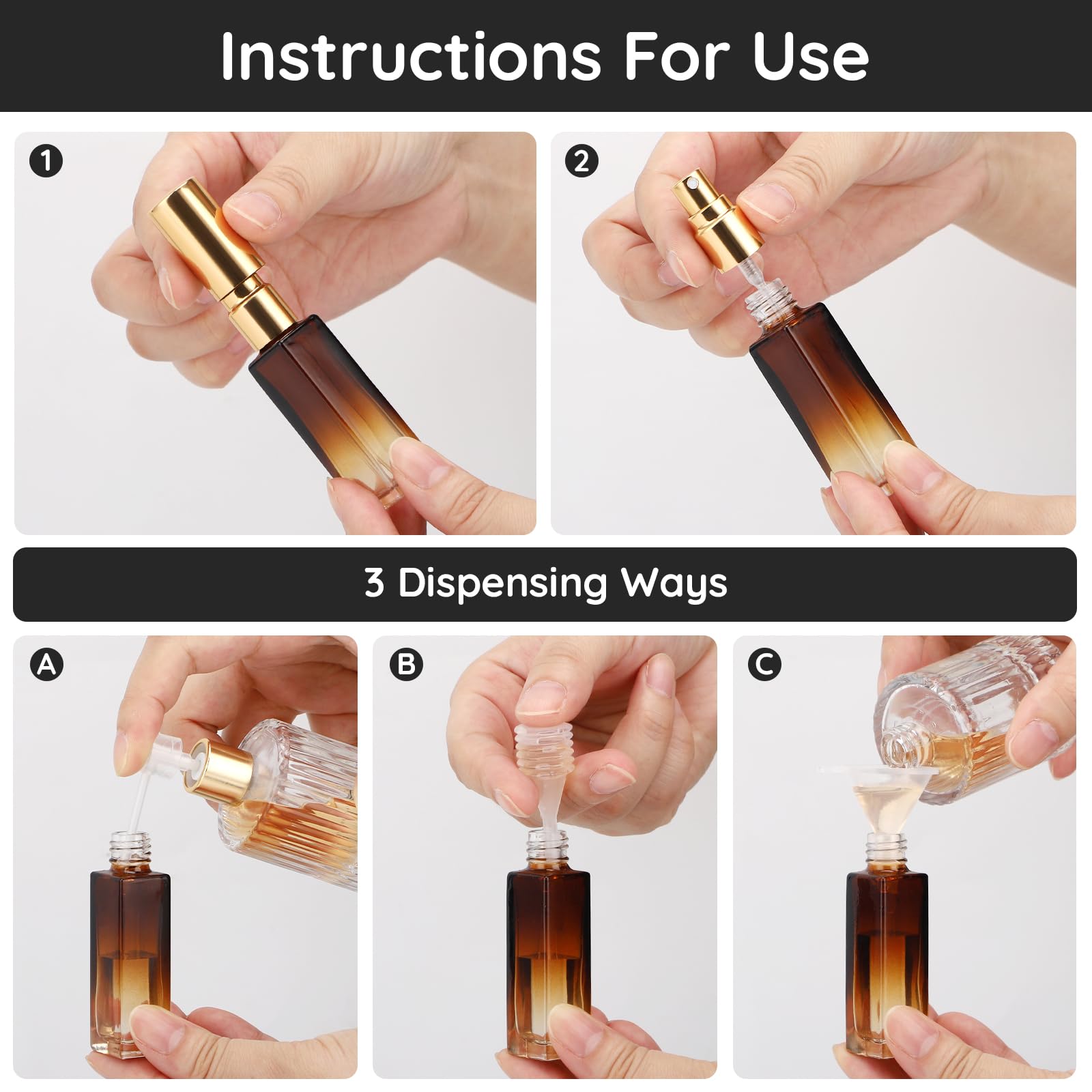 Instructions For Use

1

2

3 Dispensing Ways

A

B

C