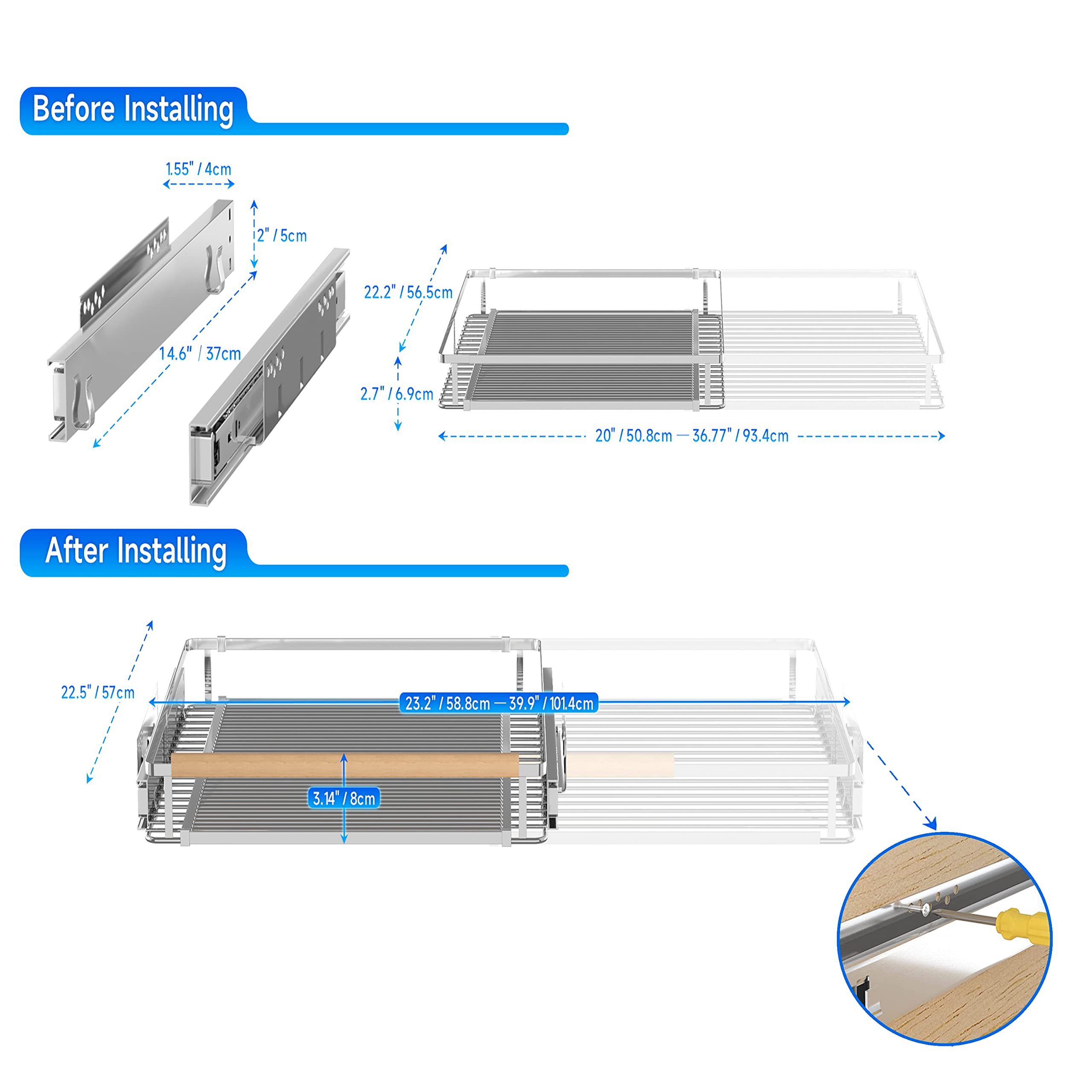 Before Installing

1.55" / 4cm

2" / 5cm

14.6" / 37cm

22.2" / 56.5cm

2.7" / 6.9cm

20" / 50.8cm — 36.77" / 93.4cm

After Installing

22.5" / 57cm

23.2" / 58.8cm — 39.9" / 101.4cm

3.14" / 8cm