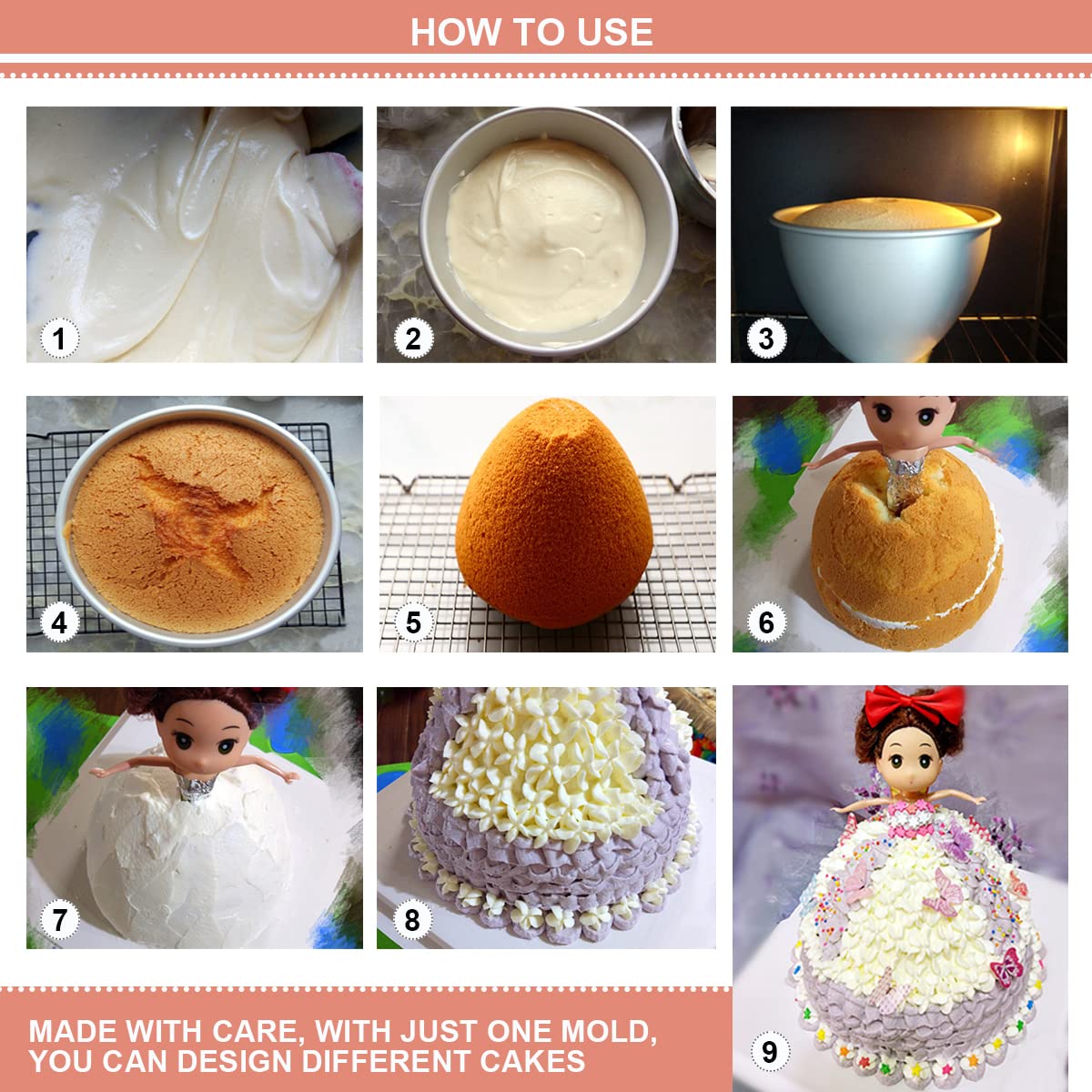 HOW TO USE

1

2

3

4

5

6

7

8

9

MADE WITH CARE, WITH JUST ONE MOLD, YOU CAN DESIGN DIFFERENT CAKES