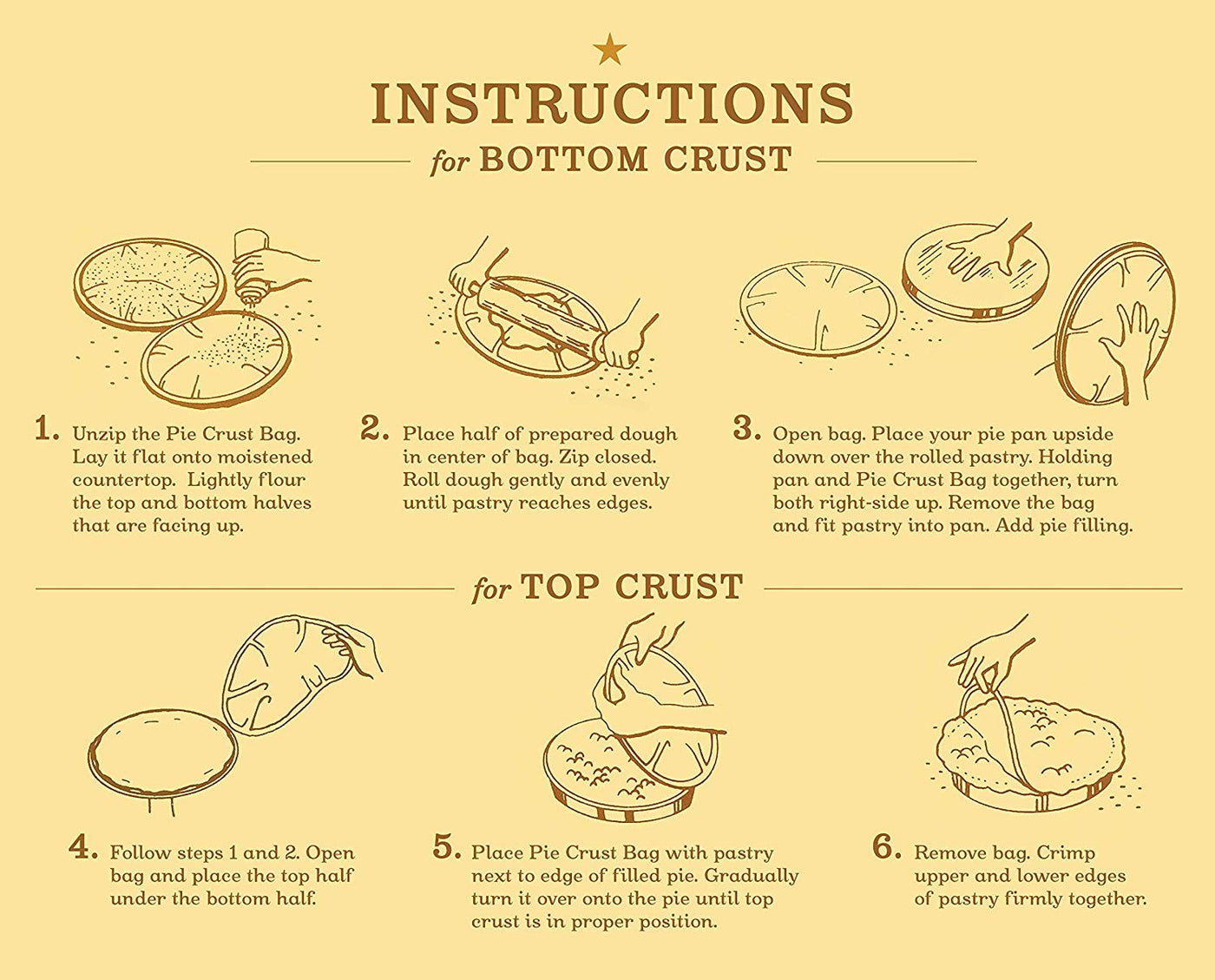 INSTRUCTIONS

for BOTTOM CRUST

1. Unzip the Pie Crust Bag. Lay it flat onto moistened countertop. Lightly flour the top and bottom halves that are facing up.

2. Place half of prepared dough in center of bag. Zip closed. Roll dough gently and evenly until pastry reaches edges.

3. Open bag. Place your pie pan upside down over the rolled pastry. Holding pan and Pie Crust Bag together, turn both right-side up. Remove the bag and fit pastry into pan. Add pie filling.

for TOP CRUST

4. Follow steps 1 and 2. Open bag and place the top half under the bottom half.

5. Place Pie Crust Bag with pastry next to edge of filled pie. Gradually turn it over onto the pie until top crust is in proper position.

6. Remove bag. Crimp upper and lower edges of pastry firmly together.