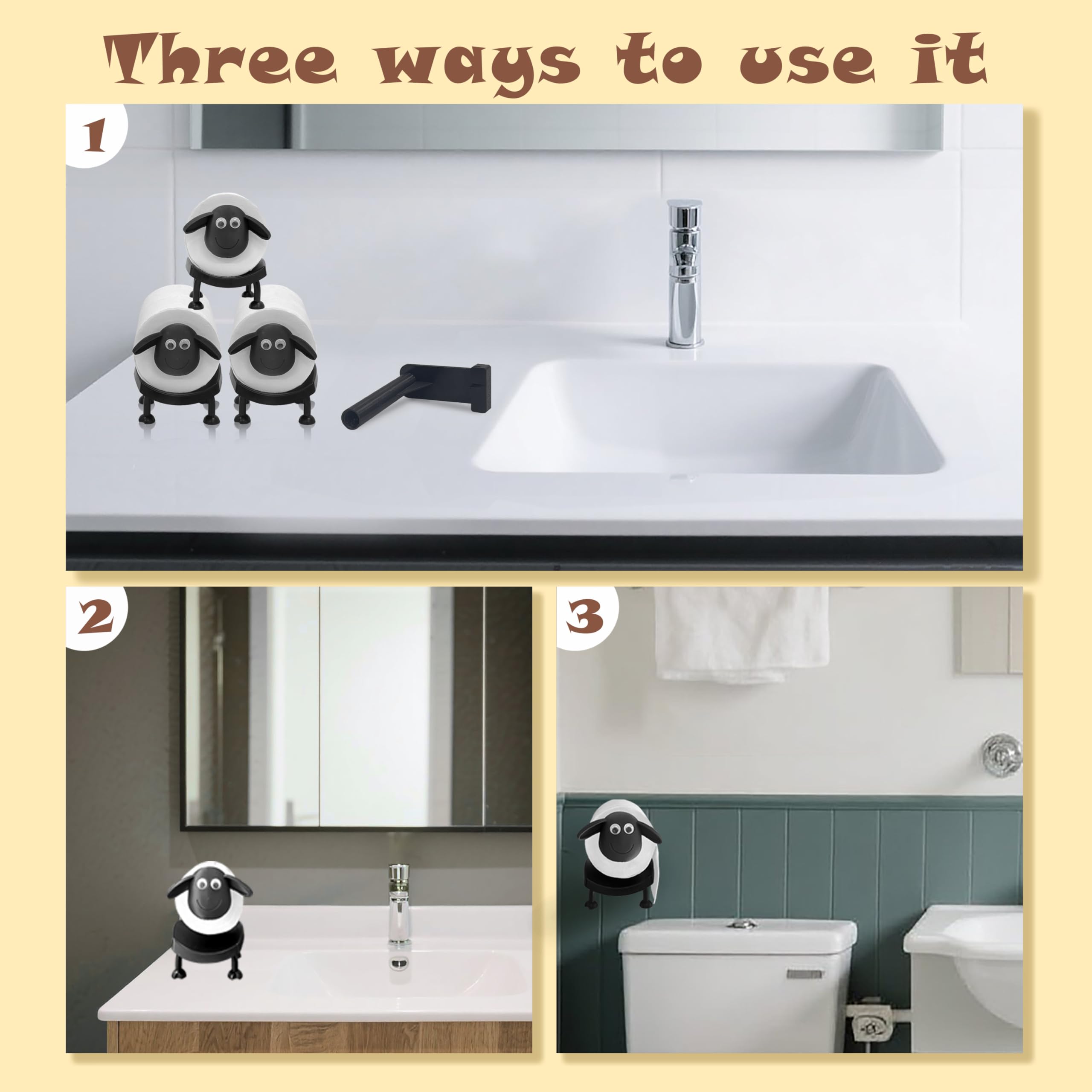 Three ways to use it

1

2

3