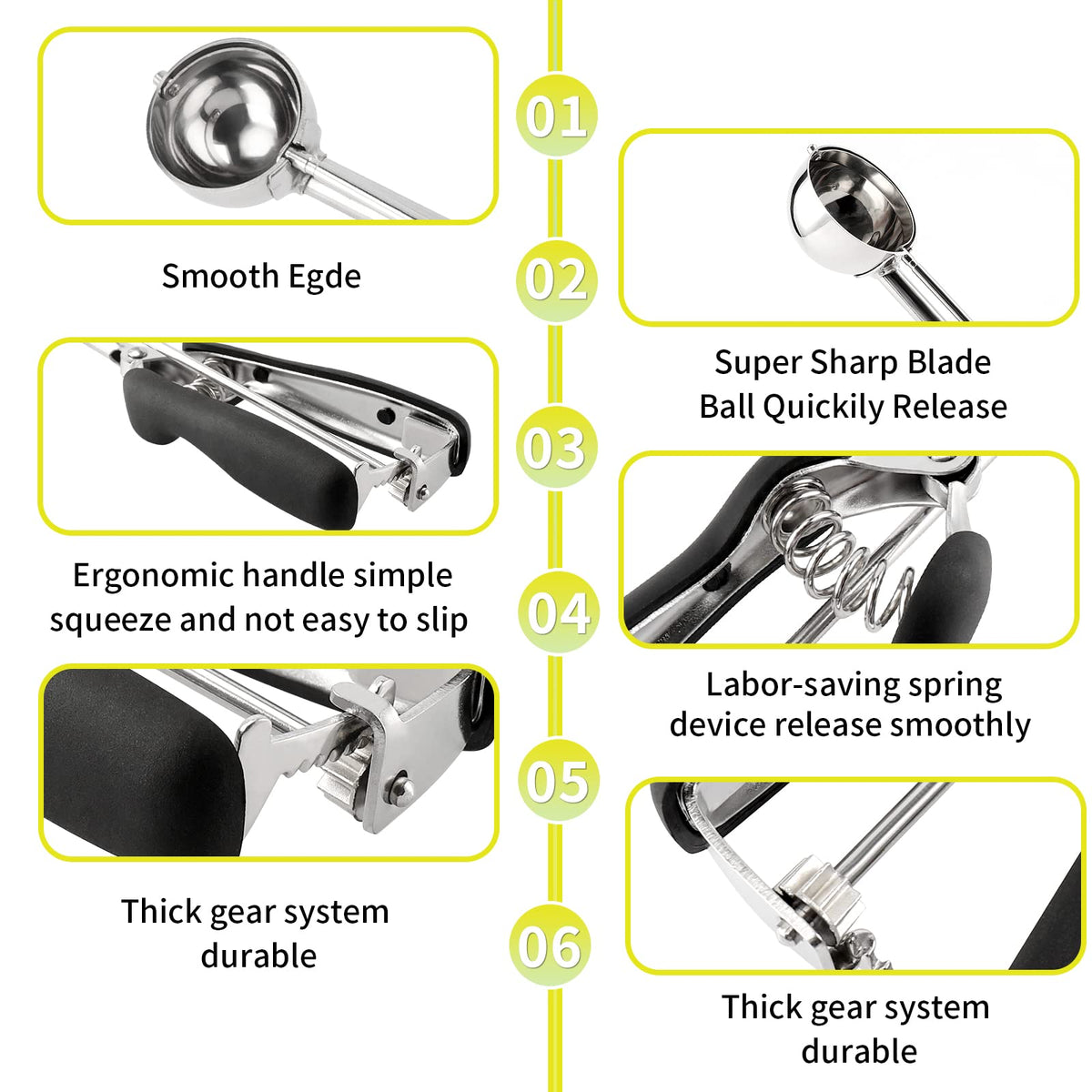 01

Smooth Egde

02

Super Sharp Blade
Ball Quickily Release

03

Ergonomic handle simple squeeze and not easy to slip

04

Labor-saving spring device release smoothly

05

Thick gear system durable

06

Thick gear system durable