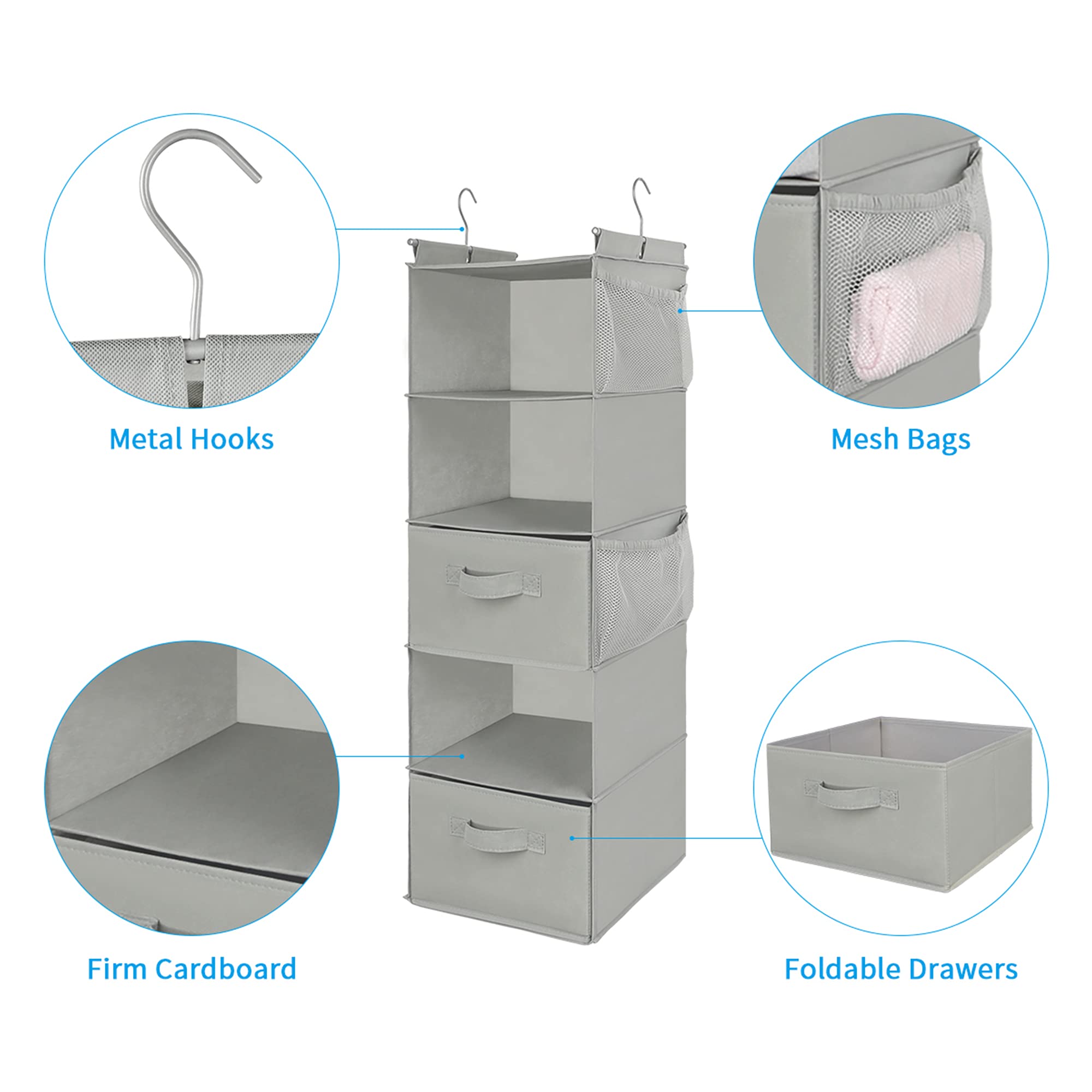 Metal Hooks

Mesh Bags

Firm Cardboard

Foldable Drawers