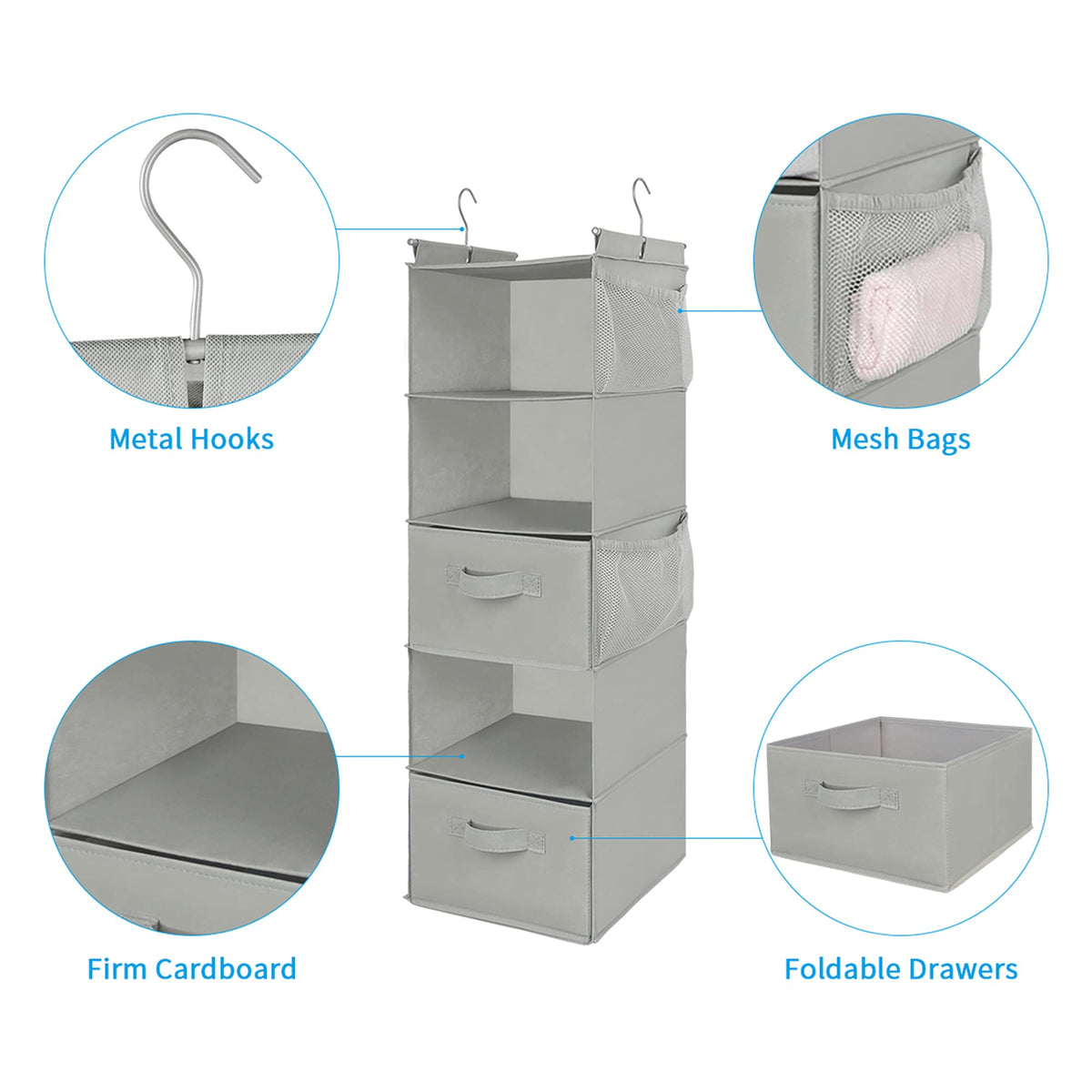 Metal Hooks

Mesh Bags

Firm Cardboard

Foldable Drawers