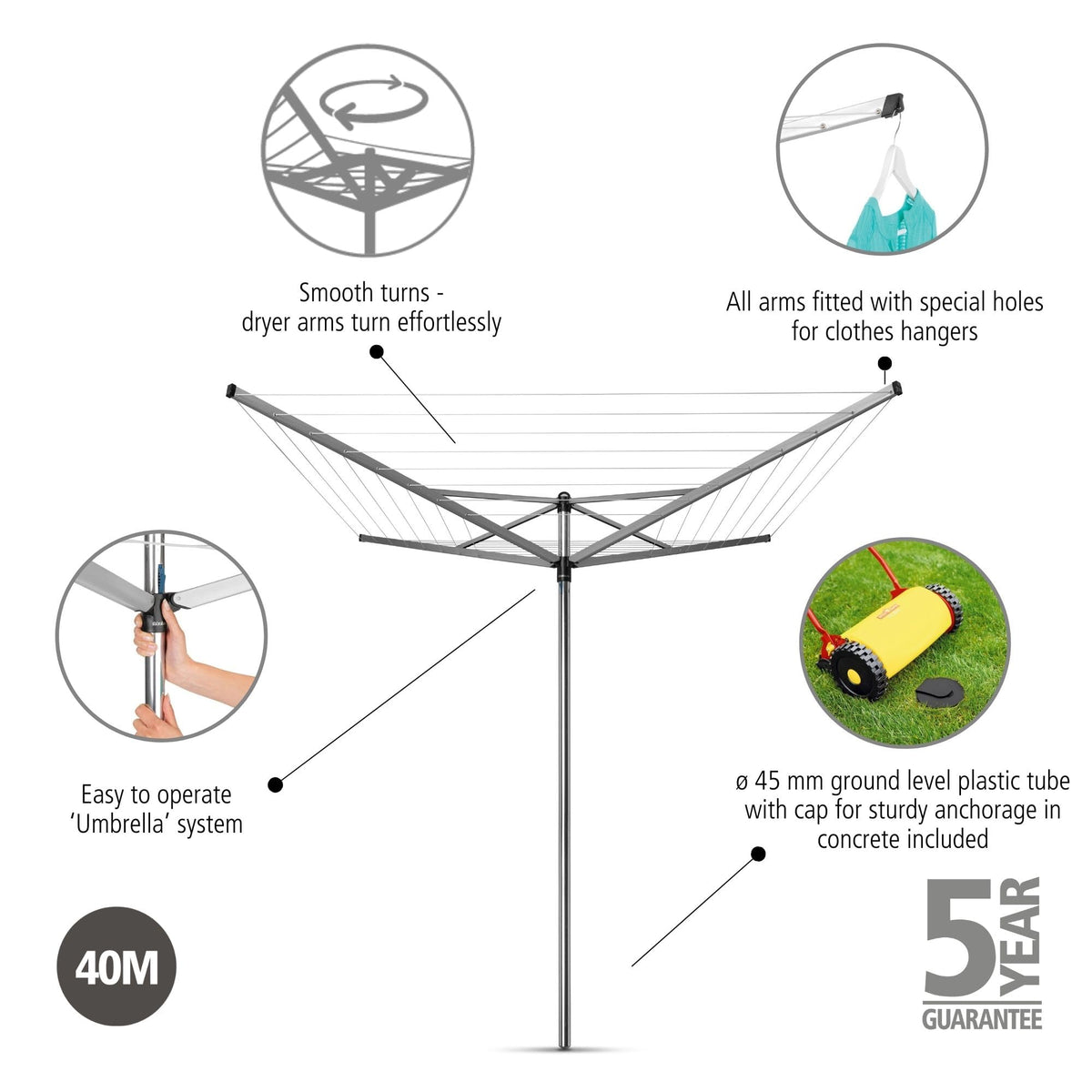 Smooth turns - dryer arms turn effortlessly

All arms fitted with special holes for clothes hangers

Easy to operate 'Umbrella' system

ø 45 mm ground level plastic tube with cap for sturdy anchorage in concrete included

40M

5 YEAR GUARANTEE