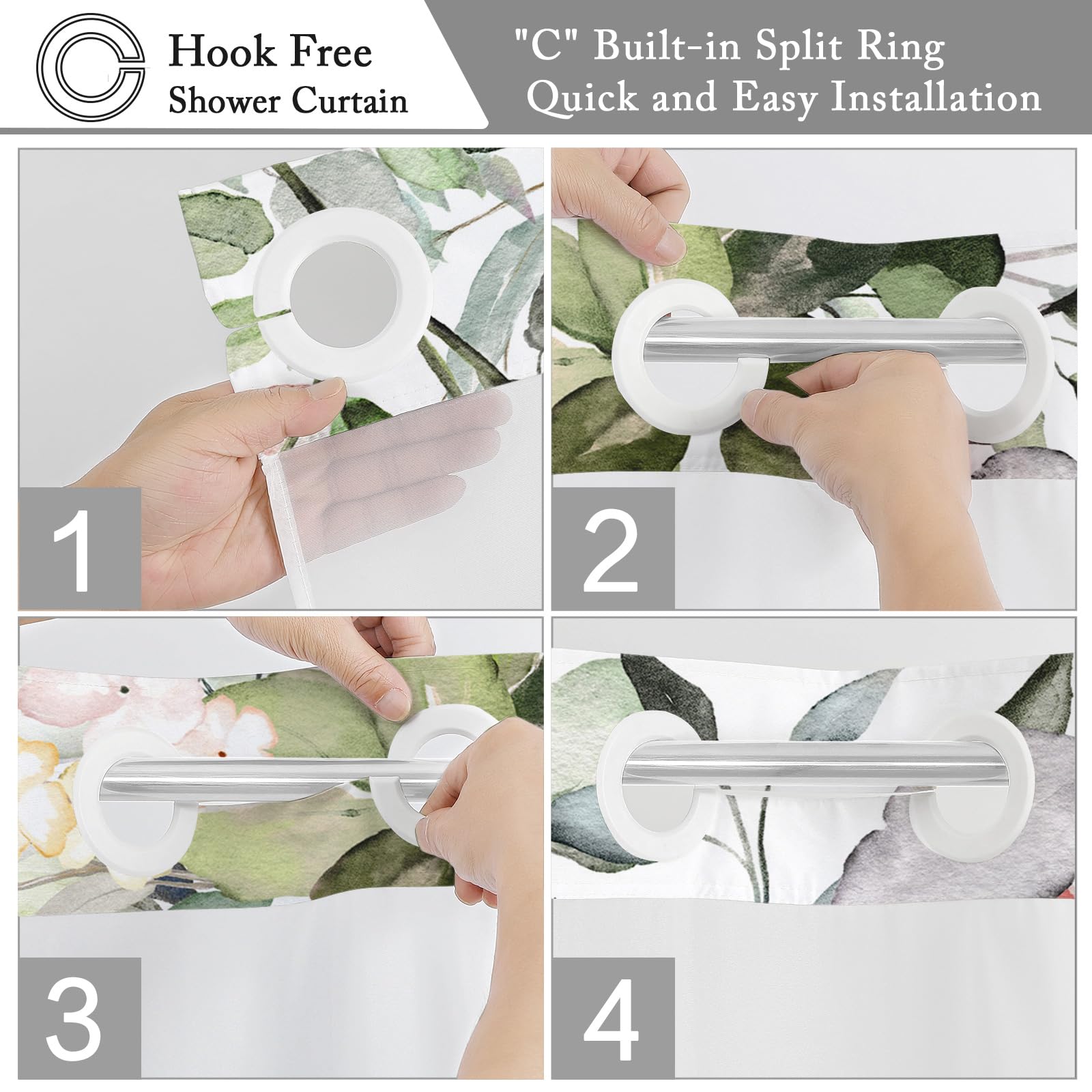 Hook Free
Shower Curtain

"C" Built-in Split Ring
Quick and Easy Installation

1

2

3

4