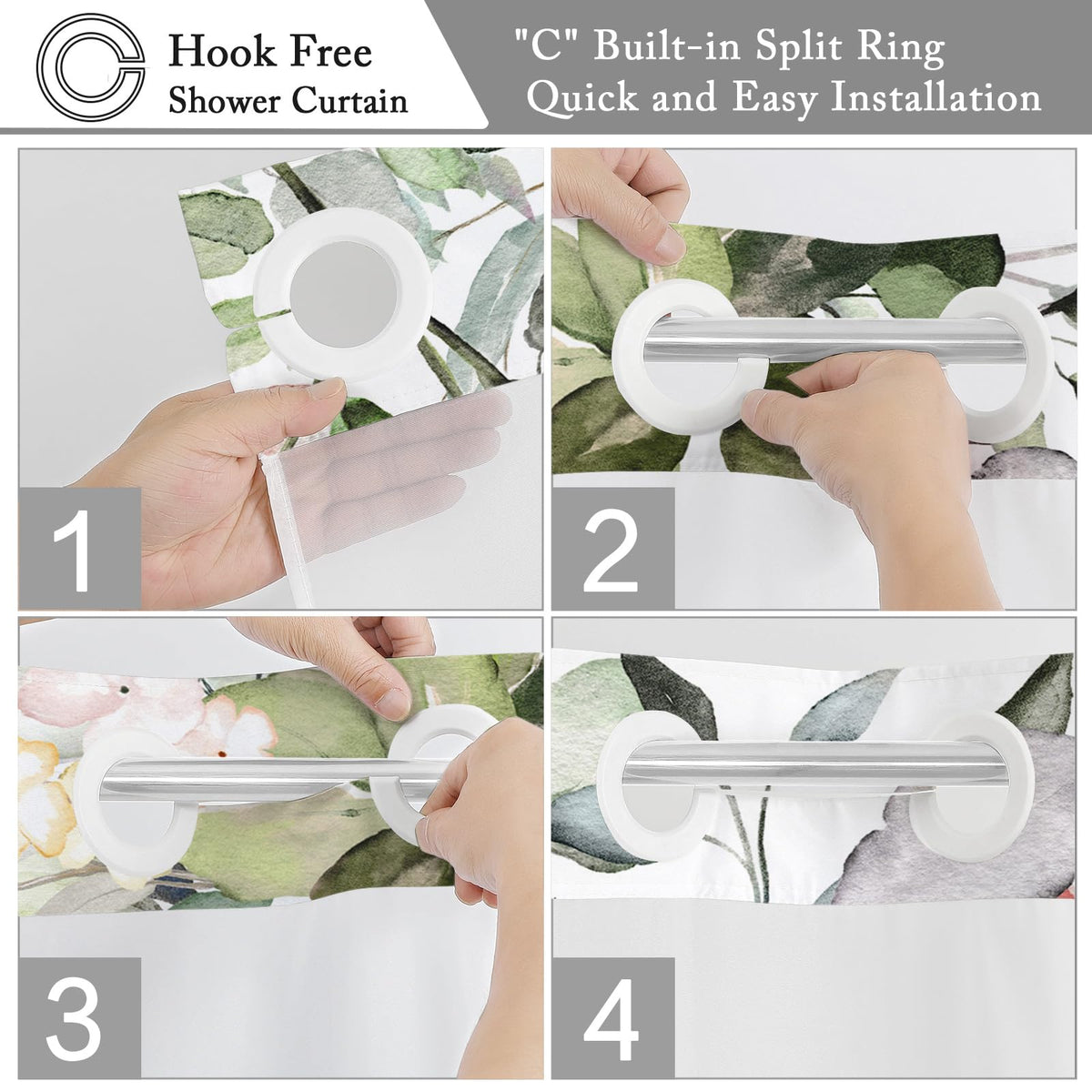 Hook Free
Shower Curtain

"C" Built-in Split Ring
Quick and Easy Installation

1

2

3

4