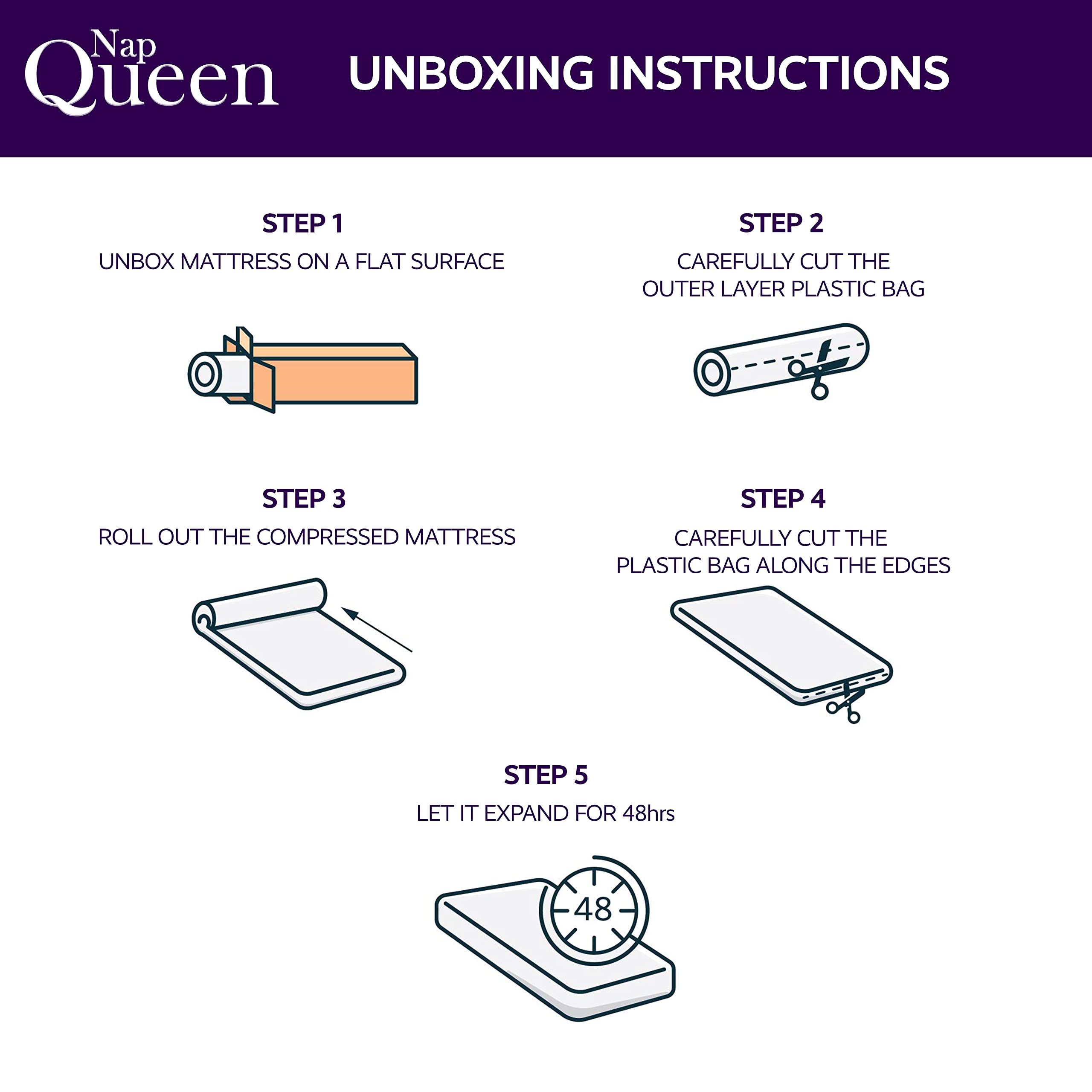 Nap Queen

UNBOXING INSTRUCTIONS

STEP 1
UNBOX MATTRESS ON A FLAT SURFACE

STEP 2
CAREFULLY CUT THE OUTER LAYER PLASTIC BAG

STEP 3
ROLL OUT THE COMPRESSED MATTRESS

STEP 4
CAREFULLY CUT THE PLASTIC BAG ALONG THE EDGES

STEP 5
LET IT EXPAND FOR 48hrs

48