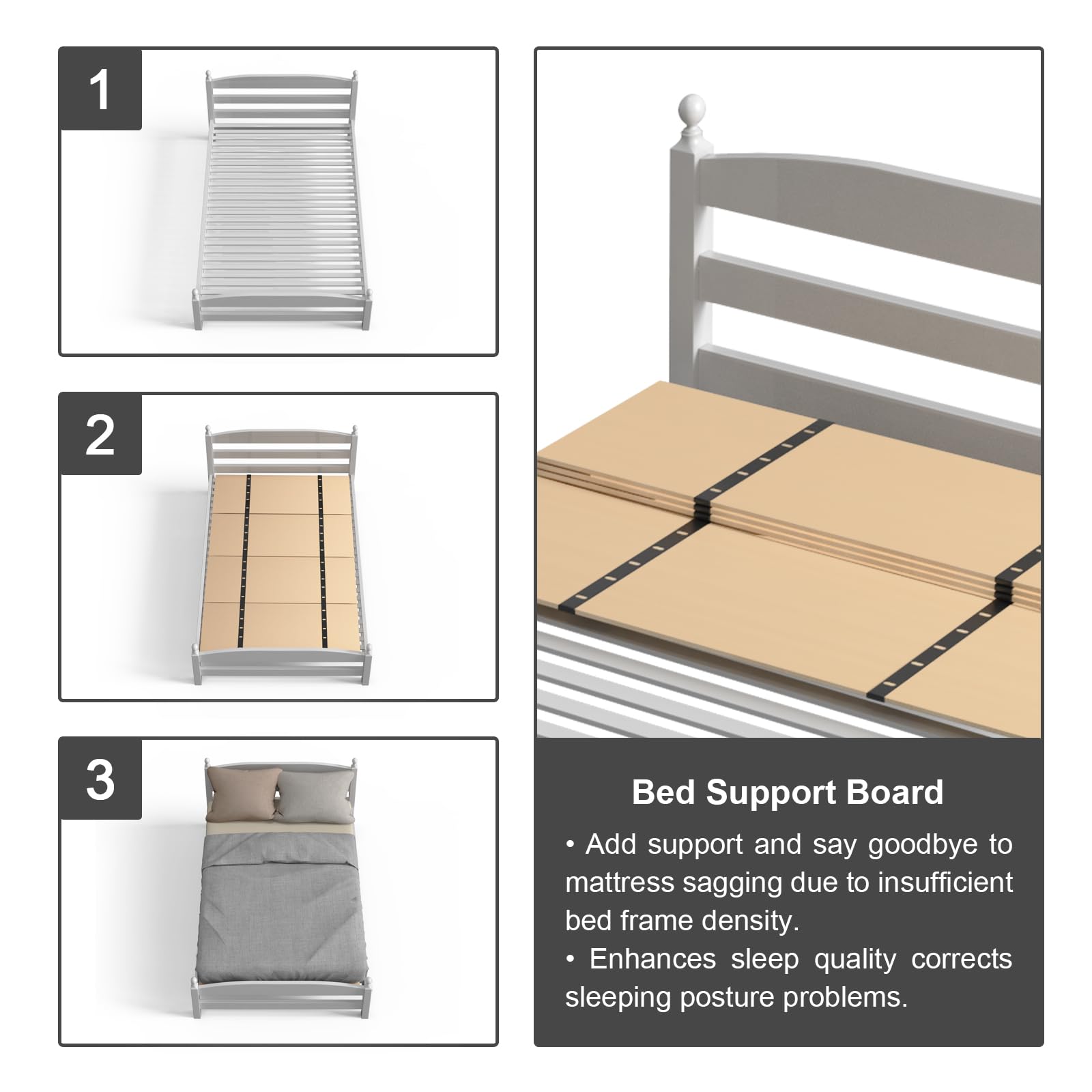 1

2

3

Bed Support Board

• Add support and say goodbye to mattress sagging due to insufficient bed frame density.

• Enhances sleep quality corrects sleeping posture problems.