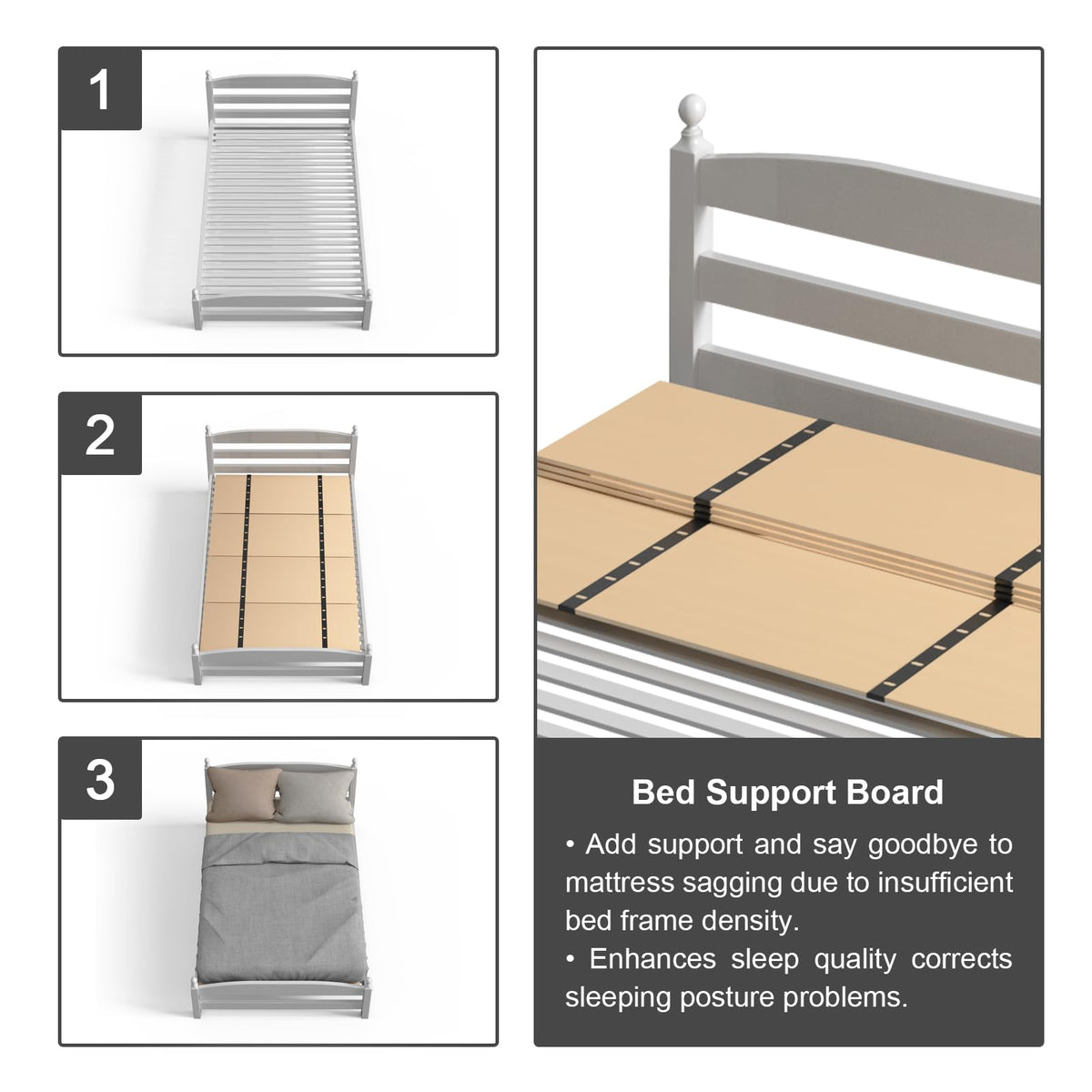 1

2

3

Bed Support Board

• Add support and say goodbye to mattress sagging due to insufficient bed frame density.

• Enhances sleep quality corrects sleeping posture problems.