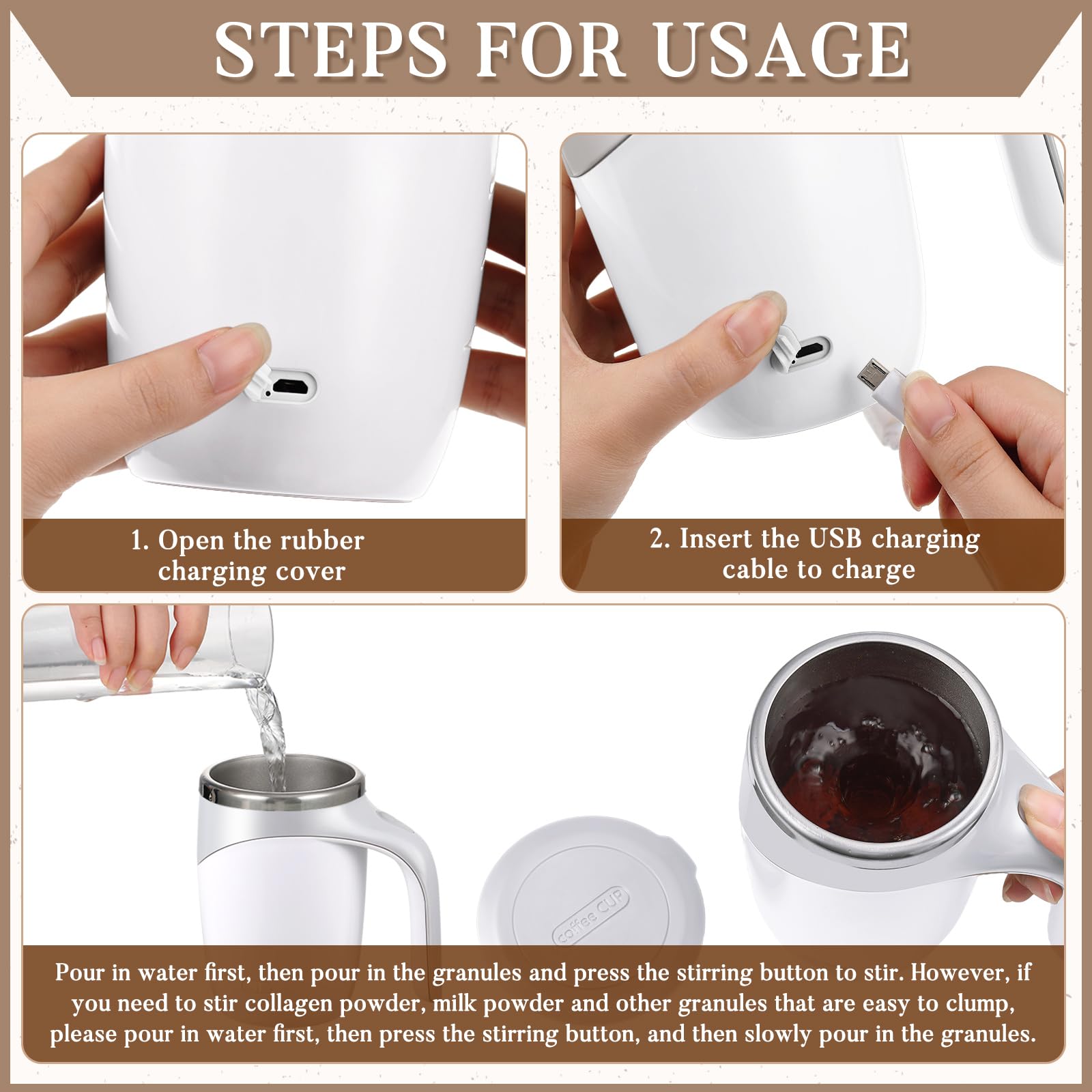 STEPS FOR USAGE

1. Open the rubber charging cover

2. Insert the USB charging cable to charge

coffee CUP

Pour in water first, then pour in the granules and press the stirring button to stir. However, if you need to stir collagen powder, milk powder and other granules that are easy to clump, please pour in water first, then press the stirring button, and then slowly pour in the granules.