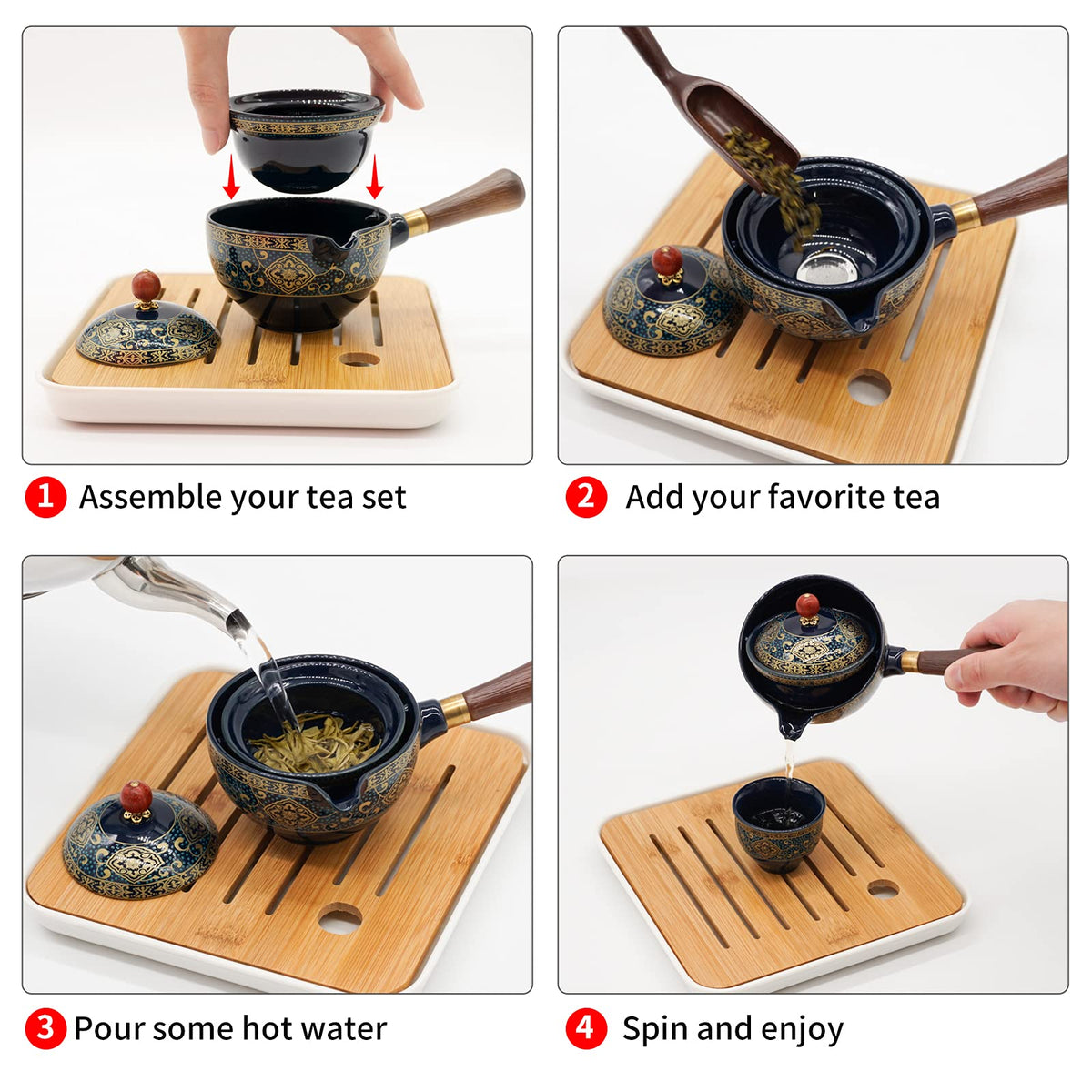 1 Assemble your tea set

2 Add your favorite tea

3 Pour some hot water

4 Spin and enjoy