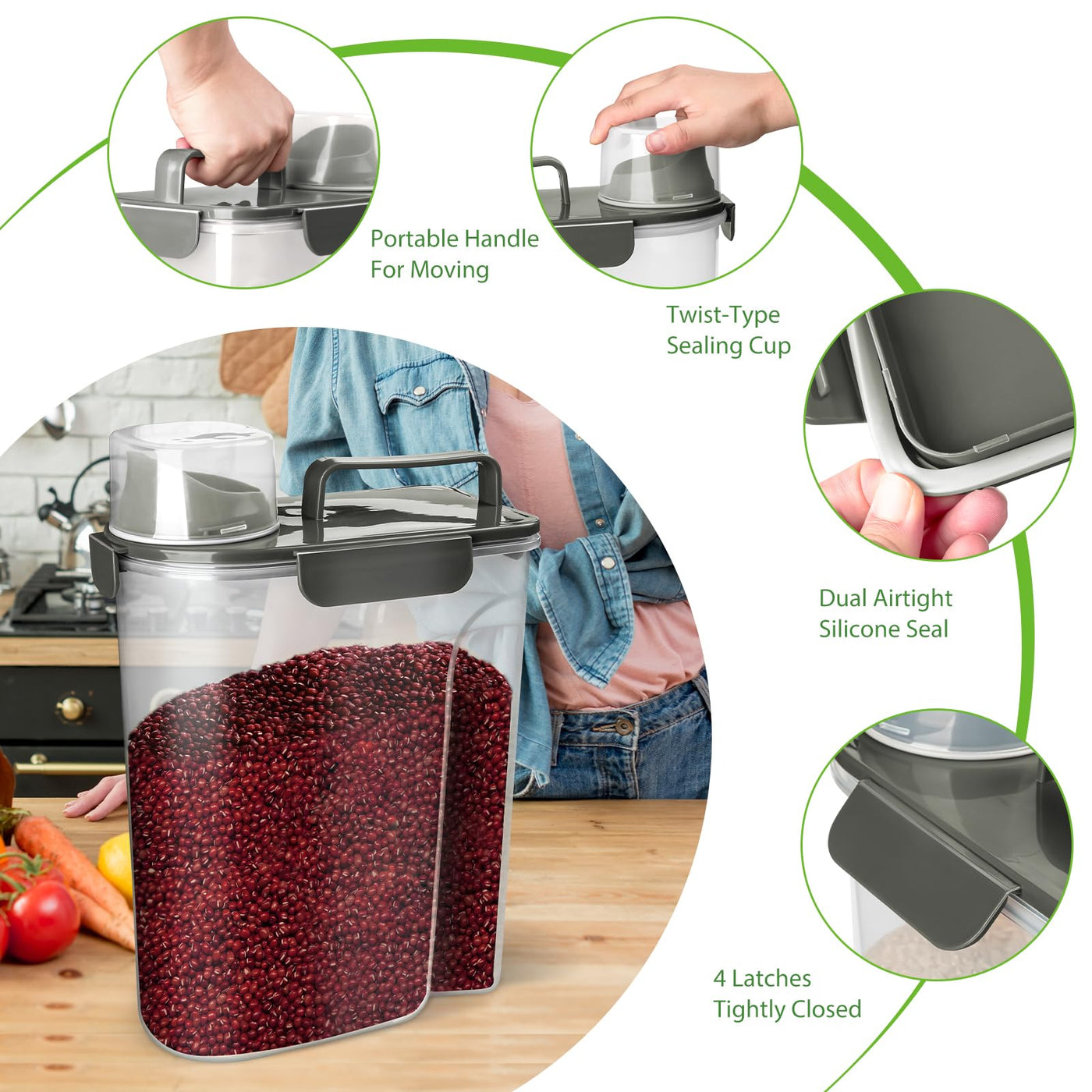 Portable Handle For Moving

Twist-Type Sealing Cup

Dual Airtight Silicone Seal

4 Latches Tightly Closed