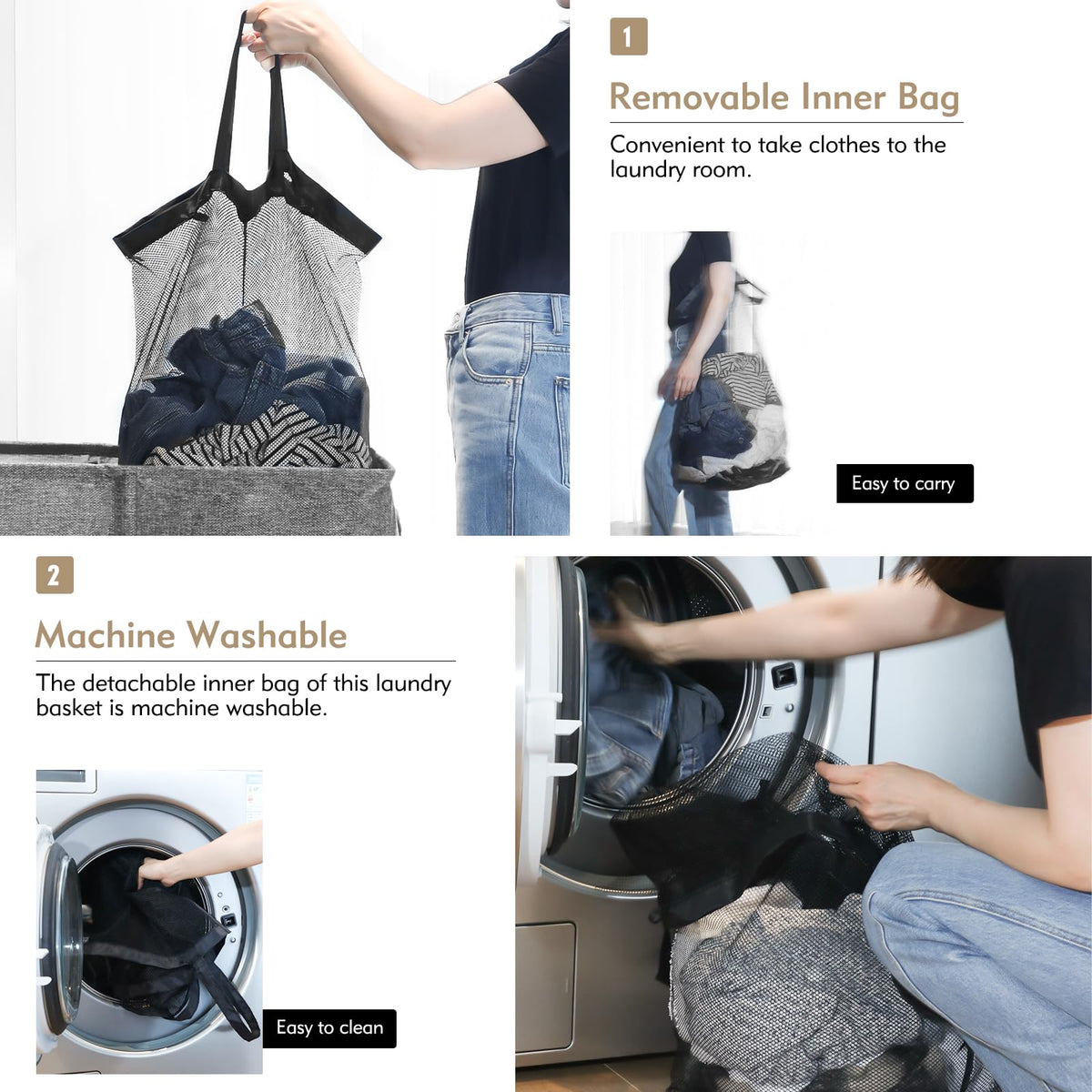 1

Removable Inner Bag

Convenient to take clothes to the laundry room.

Easy to carry

2

Machine Washable

The detachable inner bag of this laundry basket is machine washable.

Easy to clean