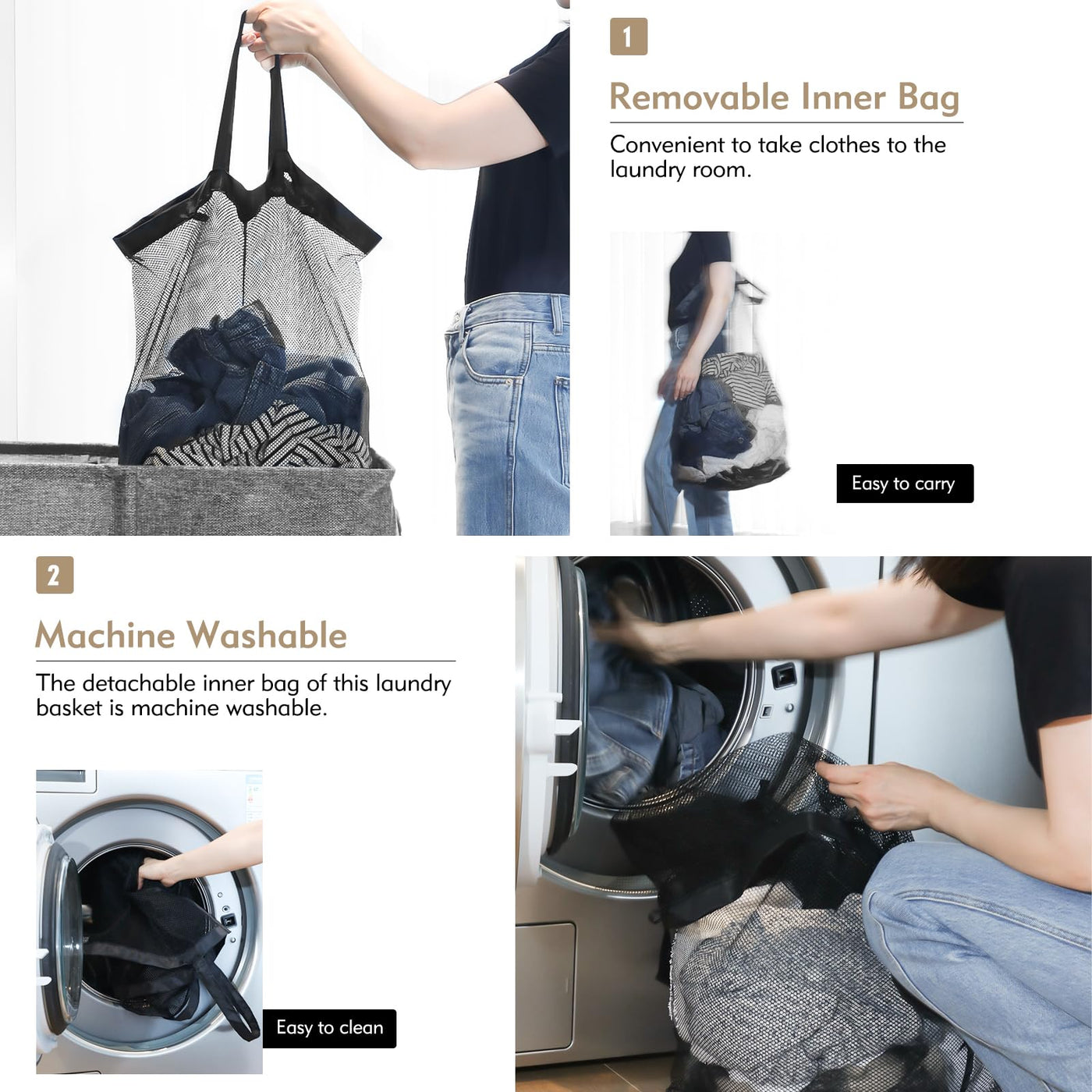 1

Removable Inner Bag

Convenient to take clothes to the laundry room.

Easy to carry

2

Machine Washable

The detachable inner bag of this laundry basket is machine washable.

Easy to clean