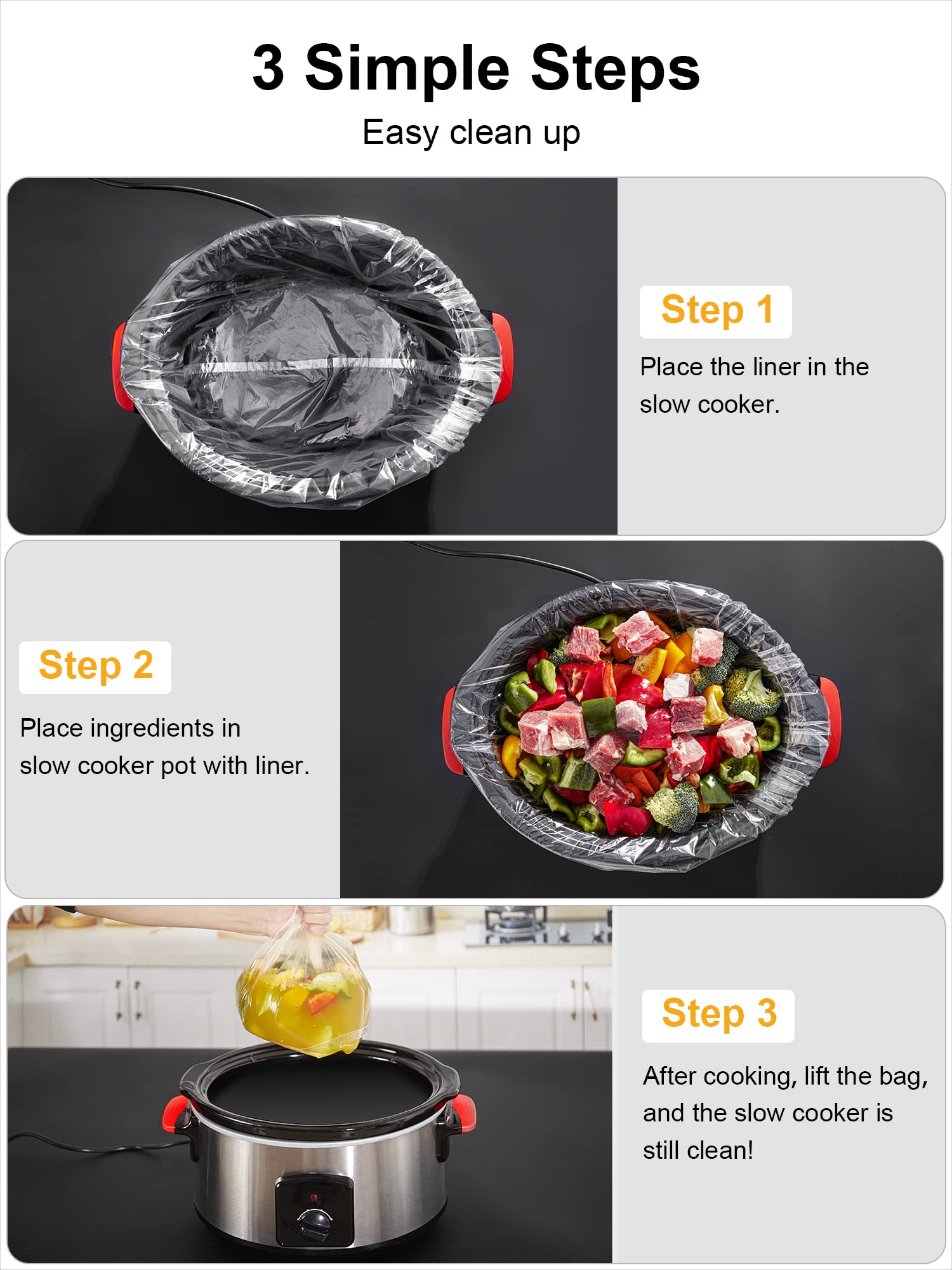 3 Simple Steps

Easy clean up

Step 1

Place the liner in the slow cooker.

Step 2

Place ingredients in slow cooker pot with liner.

Step 3

After cooking, lift the bag, and the slow cooker is still clean!